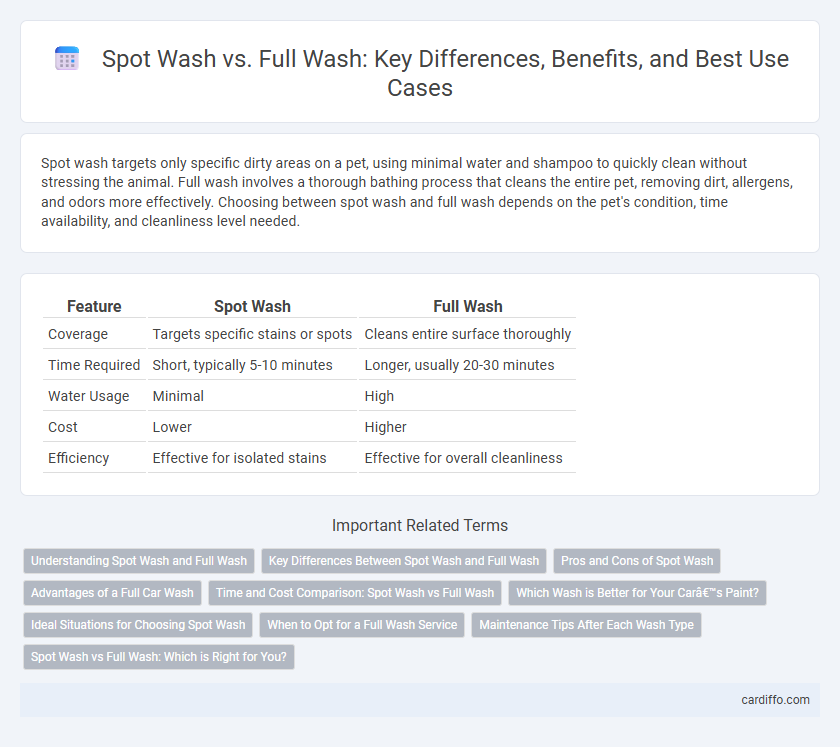 Spot Wash vs. Full Wash: Key Differences, Benefits, and Best Use Cases

Spot wash targets only specific dirty areas on a pet, using minimal water and shampoo to quickly clean without stressing the animal. Full wash involves a thorough bathing process that cleans the entire pet, removing dirt, allergens, and odors more effectively. Choosing between spot wash and full wash depends on the pet's condition, time availability, and cleanliness level needed.

| Feature | Spot Wash | Full Wash |
|---|---|---|
| Coverage | Targets specific stains or spots | Cleans entire surface thoroughly |
| Time Required | Short, typically 5-10 minutes | Longer, usually 20-30 minutes |
| Water Usage | Minimal | High |
| Cost | Lower | Higher |
| Efficiency | Effective for isolated stains | Effective for overall cleanliness |

Important Related Terms

Understanding Spot Wash and Full Wash

Key Differences Between Spot Wash and Full Wash

Pros and Cons of Spot Wash

Advantages of a Full Car Wash

Time and Cost Comparison: Spot Wash vs Full Wash

Which Wash is Better for Your Carâ€™s Paint?

Ideal Situations for Choosing Spot Wash

When to Opt for a Full Wash Service

Maintenance Tips After Each Wash Type

Spot Wash vs Full Wash: Which is Right for You?

cardiffo.com