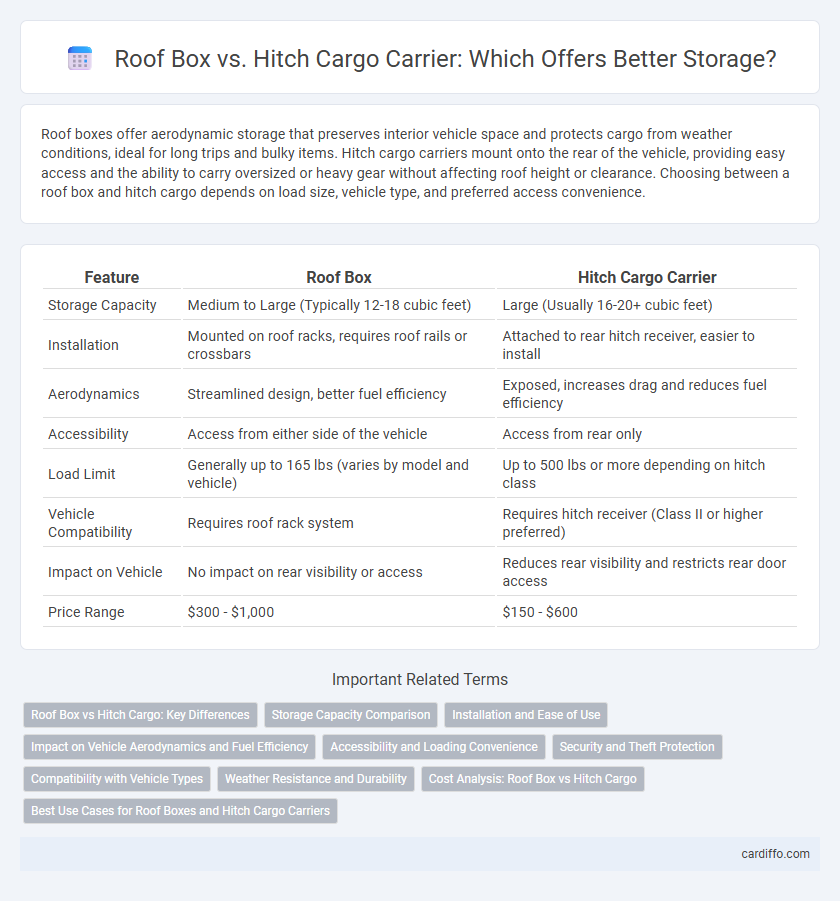 Roof Box vs. Hitch Cargo Carrier: Which Offers Better Storage?

Roof boxes offer aerodynamic storage that preserves interior vehicle space and protects cargo from weather conditions, ideal for long trips and bulky items. Hitch cargo carriers mount onto the rear of the vehicle, providing easy access and the ability to carry oversized or heavy gear without affecting roof height or clearance. Choosing between a roof box and hitch cargo depends on load size, vehicle type, and preferred access convenience.

| Feature | Roof Box | Hitch Cargo Carrier |
|---|---|---|
| Storage Capacity | Medium to Large (Typically 12-18 cubic feet) | Large (Usually 16-20+ cubic feet) |
| Installation | Mounted on roof racks, requires roof rails or crossbars | Attached to rear hitch receiver, easier to install |
| Aerodynamics | Streamlined design, better fuel efficiency | Exposed, increases drag and reduces fuel efficiency |
| Accessibility | Access from either side of the vehicle | Access from rear only |
| Load Limit | Generally up to 165 lbs (varies by model and vehicle) | Up to 500 lbs or more depending on hitch class |
| Vehicle Compatibility | Requires roof rack system | Requires hitch receiver (Class II or higher preferred) |
| Impact on Vehicle | No impact on rear visibility or access | Reduces rear visibility and restricts rear door access |
| Price Range | \$300 - \$1,000 | \$150 - \$600 |

Important Related Terms

Roof Box vs Hitch Cargo: Key Differences
Storage Capacity Comparison
Installation and Ease of Use
Impact on Vehicle Aerodynamics and Fuel Efficiency
Accessibility and Loading Convenience
Security and Theft Protection
Compatibility with Vehicle Types
Weather Resistance and Durability
Cost Analysis: Roof Box vs Hitch Cargo
Best Use Cases for Roof Boxes and Hitch Cargo Carriers

cardiffo.com