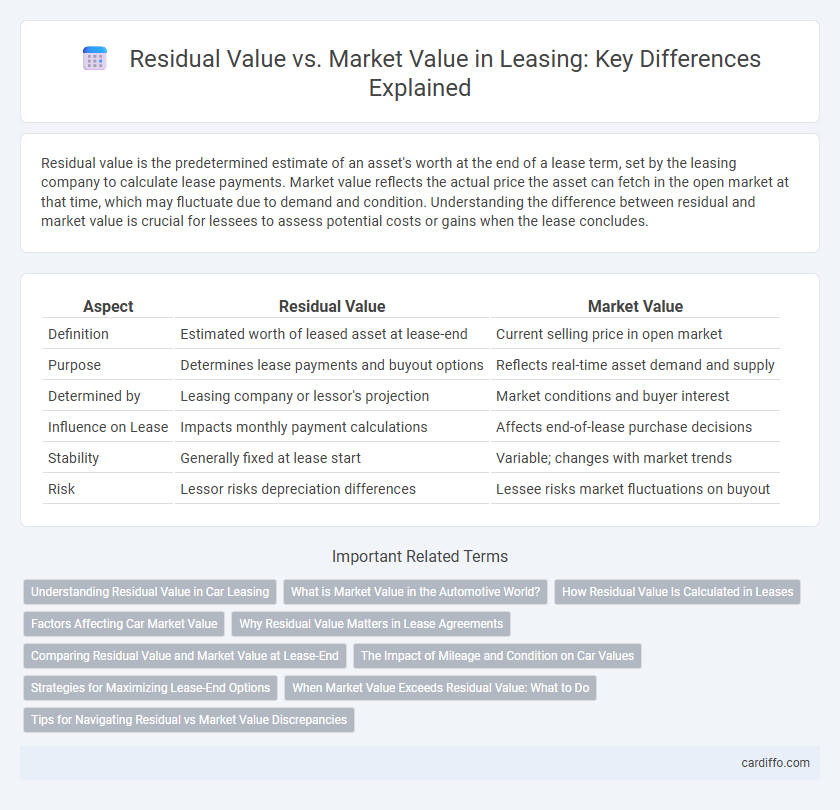 Residual Value vs. Market Value in Leasing: Key Differences Explained

Residual value is the predetermined estimate of an asset's worth at the end of a lease term, set by the leasing company to calculate lease payments. Market value reflects the actual price the asset can fetch in the open market at that time, which may fluctuate due to demand and condition. Understanding the difference between residual and market value is crucial for lessees to assess potential costs or gains when the lease concludes.

| Aspect | Residual Value | Market Value |
|---|---|---|
| Definition | Estimated worth of leased asset at lease-end | Current selling price in open market |
| Purpose | Determines lease payments and buyout options | Reflects real-time asset demand and supply |
| Determined by | Leasing company or lessor's projection | Market conditions and buyer interest |
| Influence on Lease | Impacts monthly payment calculations | Affects end-of-lease purchase decisions |
| Stability | Generally fixed at lease start | Variable; changes with market trends |
| Risk | Lessor risks depreciation differences | Lessee risks market fluctuations on buyout |

Important Related Terms

Understanding Residual Value in Car Leasing
What is Market Value in the Automotive World?
How Residual Value Is Calculated in Leases
Factors Affecting Car Market Value
Why Residual Value Matters in Lease Agreements
Comparing Residual Value and Market Value at Lease-End
The Impact of Mileage and Condition on Car Values
Strategies for Maximizing Lease-End Options
When Market Value Exceeds Residual Value: What to Do
Tips for Navigating Residual vs Market Value Discrepancies

cardiffo.com