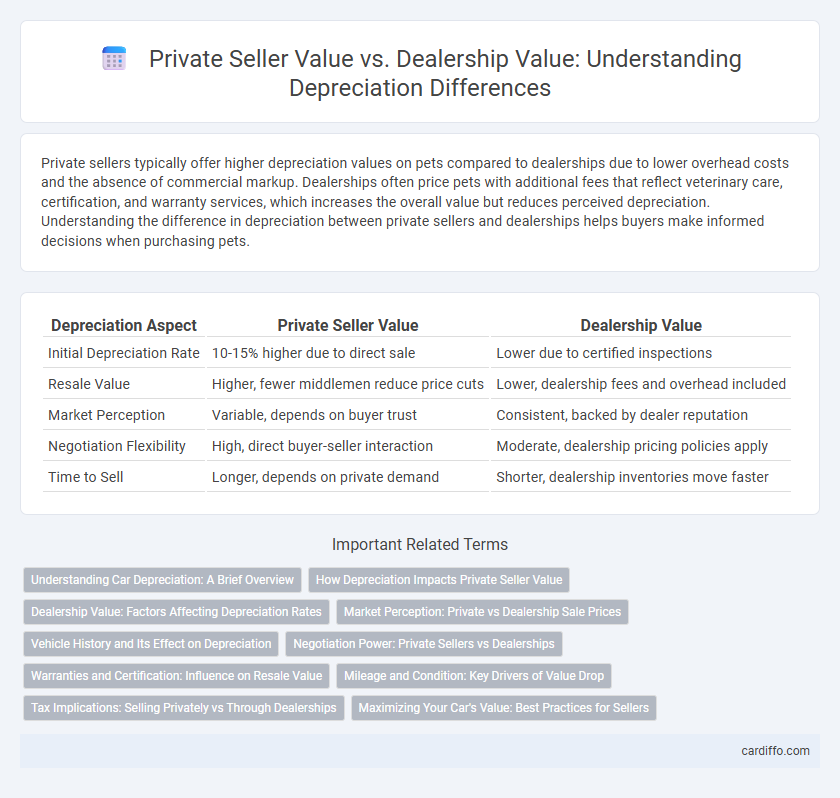 Private Seller Value vs. Dealership Value: Understanding Depreciation Differences

Private sellers typically offer higher depreciation values on pets compared to dealerships due to lower overhead costs and the absence of commercial markup. Dealerships often price pets with additional fees that reflect veterinary care, certification, and warranty services, which increases the overall value but reduces perceived depreciation. Understanding the difference in depreciation between private sellers and dealerships helps buyers make informed decisions when purchasing pets.

| Depreciation Aspect | Private Seller Value | Dealership Value |
|---|---|---|
| Initial Depreciation Rate | 10-15% higher due to direct sale | Lower due to certified inspections |
| Resale Value | Higher, fewer middlemen reduce price cuts | Lower, dealership fees and overhead included |
| Market Perception | Variable, depends on buyer trust | Consistent, backed by dealer reputation |
| Negotiation Flexibility | High, direct buyer-seller interaction | Moderate, dealership pricing policies apply |
| Time to Sell | Longer, depends on private demand | Shorter, dealership inventories move faster |

Important Related Terms

Understanding Car Depreciation: A Brief Overview
How Depreciation Impacts Private Seller Value
Dealership Value: Factors Affecting Depreciation Rates
Market Perception: Private vs Dealership Sale Prices
Vehicle History and Its Effect on Depreciation
Negotiation Power: Private Sellers vs Dealerships
Warranties and Certification: Influence on Resale Value
Mileage and Condition: Key Drivers of Value Drop
Tax Implications: Selling Privately vs Through Dealerships
Maximizing Your Car's Value: Best Practices for Sellers

cardiffo.com