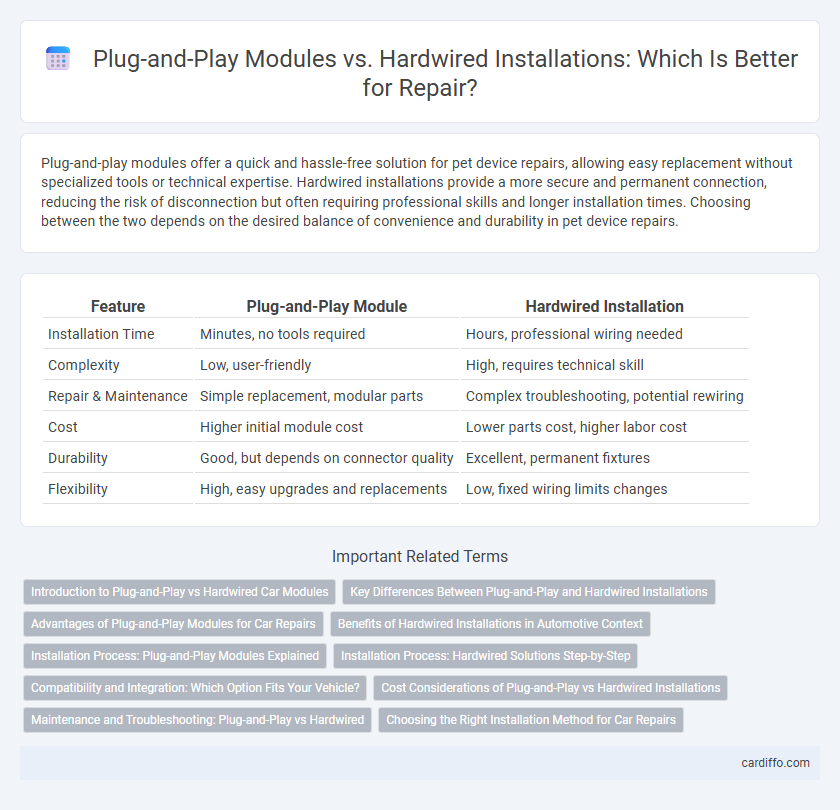 Plug-and-Play Modules vs. Hardwired Installations: Which Is Better for Repair?

Plug-and-play modules offer a quick and hassle-free solution for pet device repairs, allowing easy replacement without specialized tools or technical expertise. Hardwired installations provide a more secure and permanent connection, reducing the risk of disconnection but often requiring professional skills and longer installation times. Choosing between the two depends on the desired balance of convenience and durability in pet device repairs.

| Feature | Plug-and-Play Module | Hardwired Installation |
|---|---|---|
| Installation Time | Minutes, no tools required | Hours, professional wiring needed |
| Complexity | Low, user-friendly | High, requires technical skill |
| Repair & Maintenance | Simple replacement, modular parts | Complex troubleshooting, potential rewiring |
| Cost | Higher initial module cost | Lower parts cost, higher labor cost |
| Durability | Good, but depends on connector quality | Excellent, permanent fixtures |
| Flexibility | High, easy upgrades and replacements | Low, fixed wiring limits changes |

Important Related Terms

Introduction to Plug-and-Play vs Hardwired Car Modules

Key Differences Between Plug-and-Play and Hardwired Installations

Advantages of Plug-and-Play Modules for Car Repairs

Benefits of Hardwired Installations in Automotive Context

Installation Process: Plug-and-Play Modules Explained

Installation Process: Hardwired Solutions Step-by-Step

Compatibility and Integration: Which Option Fits Your Vehicle?

Cost Considerations of Plug-and-Play vs Hardwired Installations

Maintenance and Troubleshooting: Plug-and-Play vs Hardwired

Choosing the Right Installation Method for Car Repairs

cardiffo.com