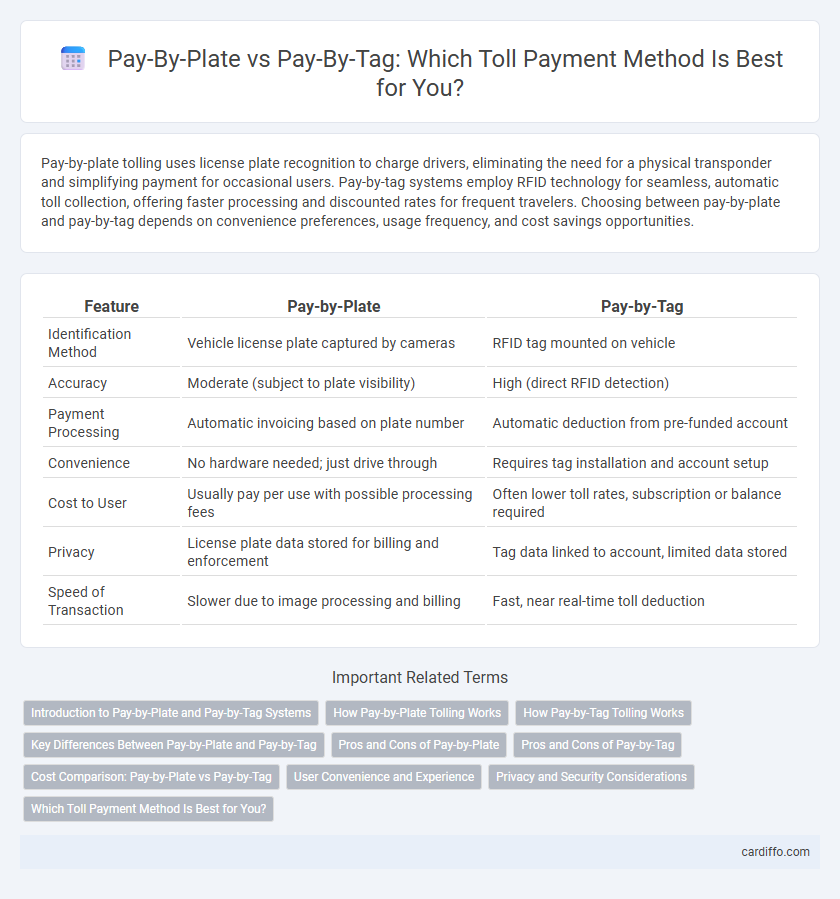 Pay-By-Plate vs Pay-By-Tag: Which Toll Payment Method Is Best for You?

Pay-by-plate tolling uses license plate recognition to charge drivers, eliminating the need for a physical transponder and simplifying payment for occasional users. Pay-by-tag systems employ RFID technology for seamless, automatic toll collection, offering faster processing and discounted rates for frequent travelers. Choosing between pay-by-plate and pay-by-tag depends on convenience preferences, usage frequency, and cost savings opportunities.

| Feature | Pay-by-Plate | Pay-by-Tag |
|---|---|---|
| Identification Method | Vehicle license plate captured by cameras | RFID tag mounted on vehicle |
| Accuracy | Moderate (subject to plate visibility) | High (direct RFID detection) |
| Payment Processing | Automatic invoicing based on plate number | Automatic deduction from pre-funded account |
| Convenience | No hardware needed; just drive through | Requires tag installation and account setup |
| Cost to User | Usually pay per use with possible processing fees | Often lower toll rates, subscription or balance required |
| Privacy | License plate data stored for billing and enforcement | Tag data linked to account, limited data stored |
| Speed of Transaction | Slower due to image processing and billing | Fast, near real-time toll deduction |

Important Related Terms

Introduction to Pay-by-Plate and Pay-by-Tag Systems
How Pay-by-Plate Tolling Works
How Pay-by-Tag Tolling Works
Key Differences Between Pay-by-Plate and Pay-by-Tag
Pros and Cons of Pay-by-Plate
Pros and Cons of Pay-by-Tag
Cost Comparison: Pay-by-Plate vs Pay-by-Tag
User Convenience and Experience
Privacy and Security Considerations
Which Toll Payment Method Is Best for You?

cardiffo.com