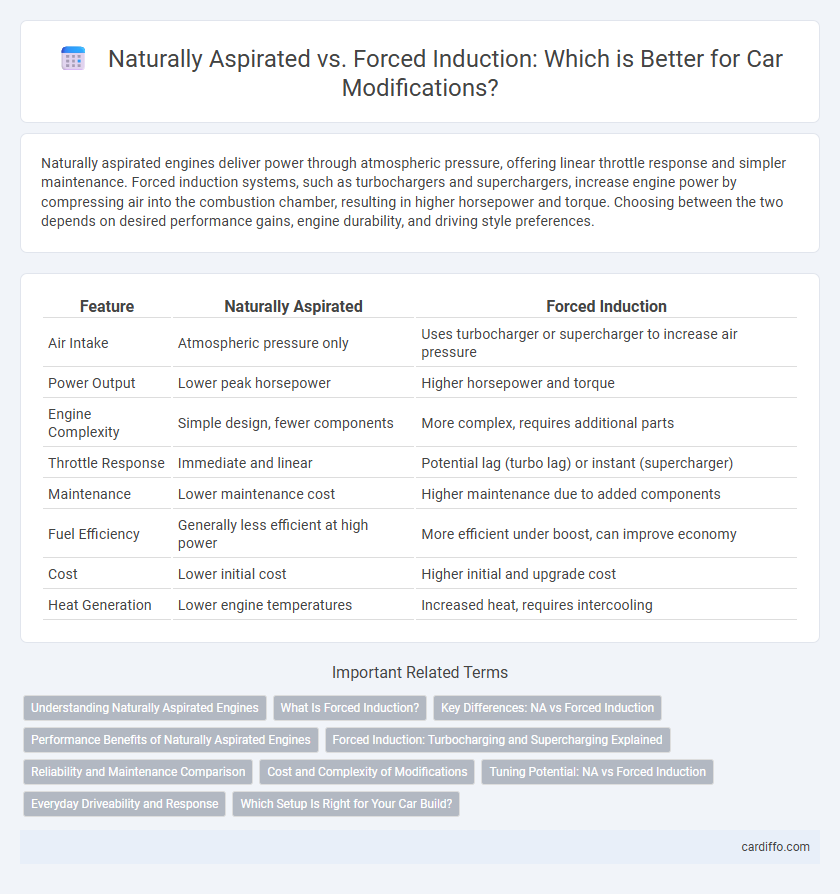 Naturally Aspirated vs. Forced Induction: Which is Better for Car Modifications?

Naturally aspirated engines deliver power through atmospheric pressure, offering linear throttle response and simpler maintenance. Forced induction systems, such as turbochargers and superchargers, increase engine power by compressing air into the combustion chamber, resulting in higher horsepower and torque. Choosing between the two depends on desired performance gains, engine durability, and driving style preferences.

| Feature | Naturally Aspirated | Forced Induction |
|---|---|---|
| Air Intake | Atmospheric pressure only | Uses turbocharger or supercharger to increase air pressure |
| Power Output | Lower peak horsepower | Higher horsepower and torque |
| Engine Complexity | Simple design, fewer components | More complex, requires additional parts |
| Throttle Response | Immediate and linear | Potential lag (turbo lag) or instant (supercharger) |
| Maintenance | Lower maintenance cost | Higher maintenance due to added components |
| Fuel Efficiency | Generally less efficient at high power | More efficient under boost, can improve economy |
| Cost | Lower initial cost | Higher initial and upgrade cost |
| Heat Generation | Lower engine temperatures | Increased heat, requires intercooling |

Important Related Terms

Understanding Naturally Aspirated Engines
What Is Forced Induction?
Key Differences: NA vs Forced Induction
Performance Benefits of Naturally Aspirated Engines
Forced Induction: Turbocharging and Supercharging Explained
Reliability and Maintenance Comparison
Cost and Complexity of Modifications
Tuning Potential: NA vs Forced Induction
Everyday Driveability and Response
Which Setup Is Right for Your Car Build?

cardiffo.com