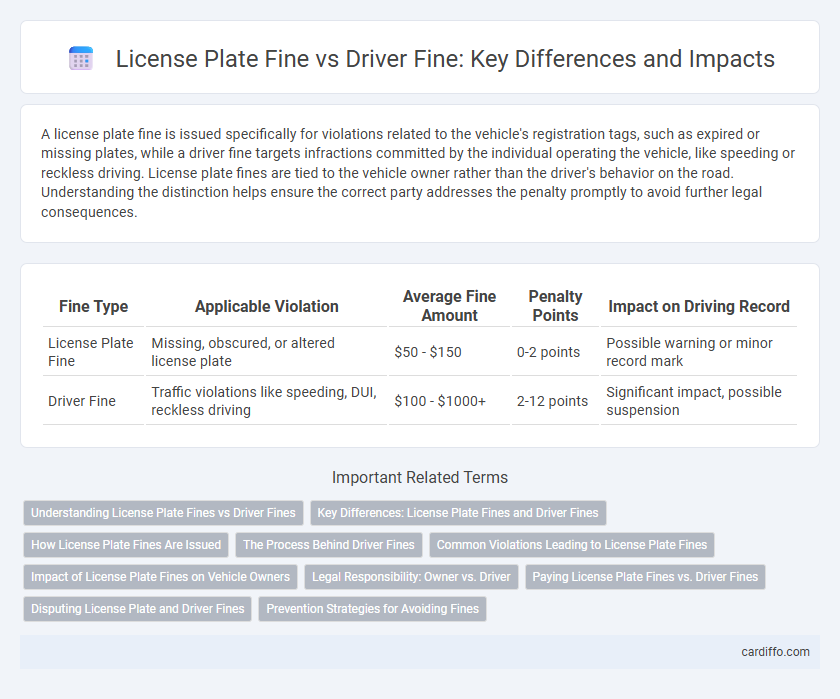 License Plate Fine vs Driver Fine: Key Differences and Impacts

A license plate fine is issued specifically for violations related to the vehicle's registration tags, such as expired or missing plates, while a driver fine targets infractions committed by the individual operating the vehicle, like speeding or reckless driving. License plate fines are tied to the vehicle owner rather than the driver's behavior on the road. Understanding the distinction helps ensure the correct party addresses the penalty promptly to avoid further legal consequences.

| Fine Type | Applicable Violation | Average Fine Amount | Penalty Points | Impact on Driving Record |
|---|---|---|---|---|
| License Plate Fine | Missing, obscured, or altered license plate | \$50 - \$150 | 0-2 points | Possible warning or minor record mark |
| Driver Fine | Traffic violations like speeding, DUI, reckless driving | \$100 - \$1000+ | 2-12 points | Significant impact, possible suspension |

Important Related Terms

Understanding License Plate Fines vs Driver Fines
Key Differences: License Plate Fines and Driver Fines
How License Plate Fines Are Issued
The Process Behind Driver Fines
Common Violations Leading to License Plate Fines
Impact of License Plate Fines on Vehicle Owners
Legal Responsibility: Owner vs. Driver
Paying License Plate Fines vs. Driver Fines
Disputing License Plate and Driver Fines
Prevention Strategies for Avoiding Fines

cardiffo.com