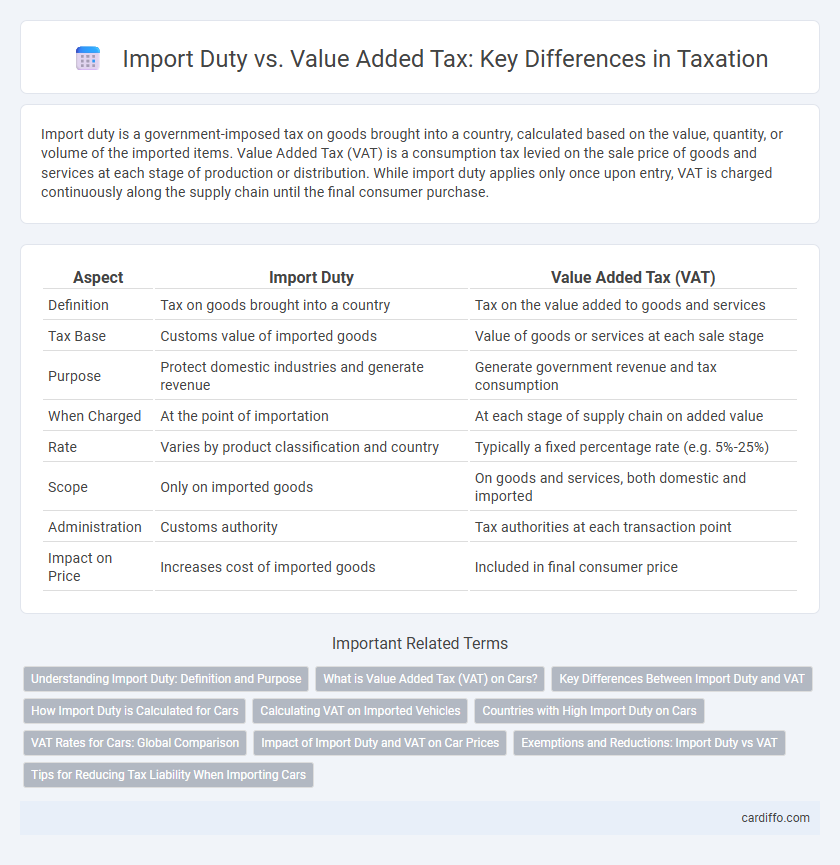 Import Duty vs. Value Added Tax: Key Differences in Taxation

Import duty is a government-imposed tax on goods brought into a country, calculated based on the value, quantity, or volume of the imported items. Value Added Tax (VAT) is a consumption tax levied on the sale price of goods and services at each stage of production or distribution. While import duty applies only once upon entry, VAT is charged continuously along the supply chain until the final consumer purchase.

| Aspect | Import Duty | Value Added Tax (VAT) |
|---|---|---|
| Definition | Tax on goods brought into a country | Tax on the value added to goods and services |
| Tax Base | Customs value of imported goods | Value of goods or services at each sale stage |
| Purpose | Protect domestic industries and generate revenue | Generate government revenue and tax consumption |
| When Charged | At the point of importation | At each stage of supply chain on added value |
| Rate | Varies by product classification and country | Typically a fixed percentage rate (e.g. 5%-25%) |
| Scope | Only on imported goods | On goods and services, both domestic and imported |
| Administration | Customs authority | Tax authorities at each transaction point |
| Impact on Price | Increases cost of imported goods | Included in final consumer price |

Important Related Terms

Understanding Import Duty: Definition and Purpose
What is Value Added Tax (VAT) on Cars?
Key Differences Between Import Duty and VAT
How Import Duty is Calculated for Cars
Calculating VAT on Imported Vehicles
Countries with High Import Duty on Cars
VAT Rates for Cars: Global Comparison
Impact of Import Duty and VAT on Car Prices
Exemptions and Reductions: Import Duty vs VAT
Tips for Reducing Tax Liability When Importing Cars

cardiffo.com