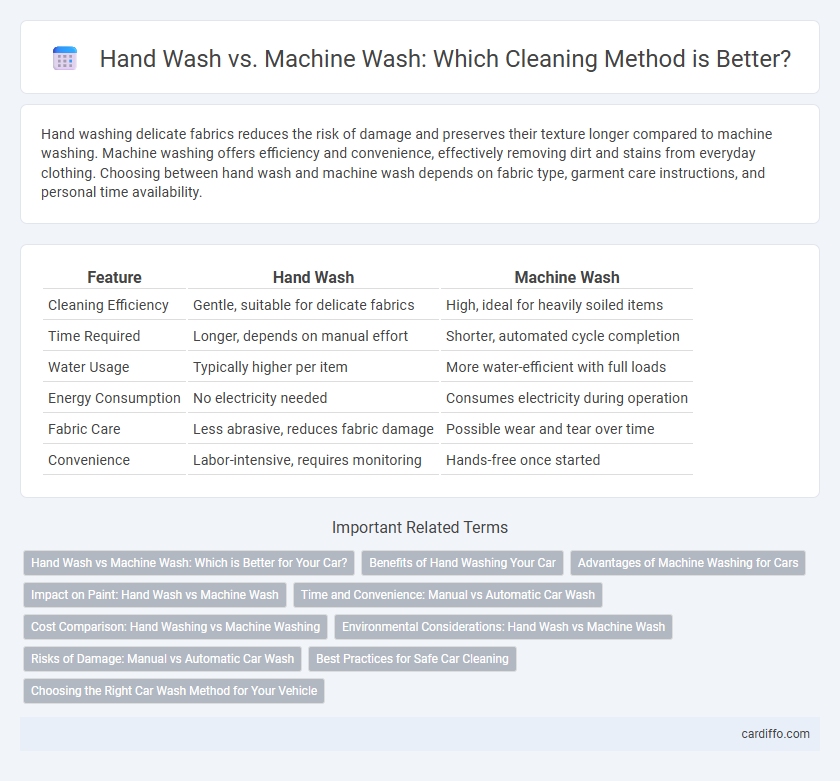 Hand Wash vs. Machine Wash: Which Cleaning Method is Better?

Hand washing delicate fabrics reduces the risk of damage and preserves their texture longer compared to machine washing. Machine washing offers efficiency and convenience, effectively removing dirt and stains from everyday clothing. Choosing between hand wash and machine wash depends on fabric type, garment care instructions, and personal time availability.

| Feature | Hand Wash | Machine Wash |
|---|---|---|
| Cleaning Efficiency | Gentle, suitable for delicate fabrics | High, ideal for heavily soiled items |
| Time Required | Longer, depends on manual effort | Shorter, automated cycle completion |
| Water Usage | Typically higher per item | More water-efficient with full loads |
| Energy Consumption | No electricity needed | Consumes electricity during operation |
| Fabric Care | Less abrasive, reduces fabric damage | Possible wear and tear over time |
| Convenience | Labor-intensive, requires monitoring | Hands-free once started |

Important Related Terms

Hand Wash vs Machine Wash: Which is Better for Your Car?
Benefits of Hand Washing Your Car
Advantages of Machine Washing for Cars
Impact on Paint: Hand Wash vs Machine Wash
Time and Convenience: Manual vs Automatic Car Wash
Cost Comparison: Hand Washing vs Machine Washing
Environmental Considerations: Hand Wash vs Machine Wash
Risks of Damage: Manual vs Automatic Car Wash
Best Practices for Safe Car Cleaning
Choosing the Right Car Wash Method for Your Vehicle

cardiffo.com