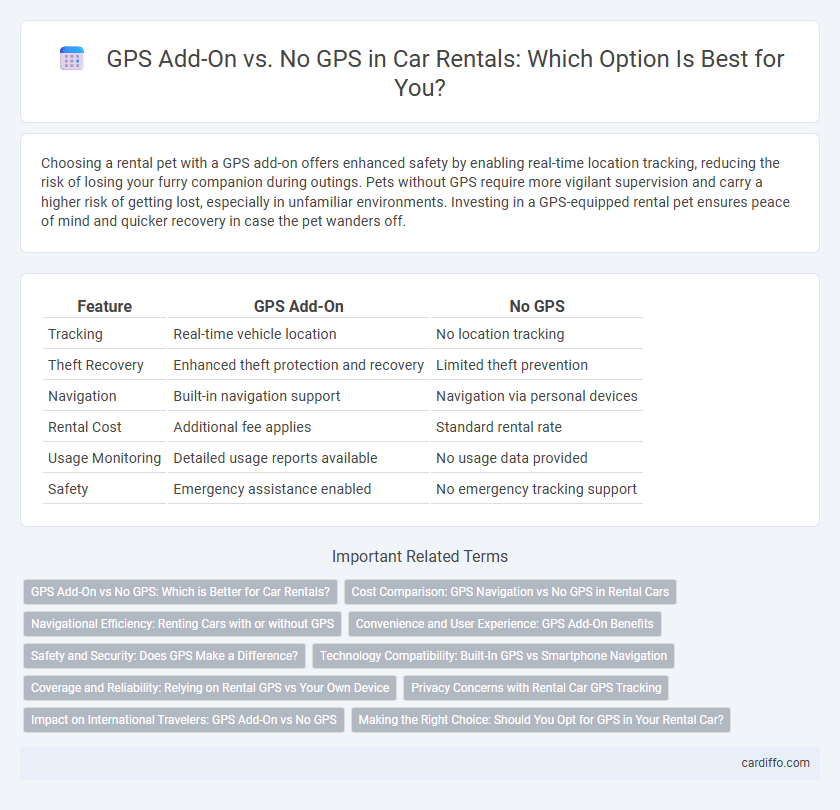 GPS Add-On vs. No GPS in Car Rentals: Which Option Is Best for You?

Choosing a rental pet with a GPS add-on offers enhanced safety by enabling real-time location tracking, reducing the risk of losing your furry companion during outings. Pets without GPS require more vigilant supervision and carry a higher risk of getting lost, especially in unfamiliar environments. Investing in a GPS-equipped rental pet ensures peace of mind and quicker recovery in case the pet wanders off.

| Feature | GPS Add-On | No GPS |
|---|---|---|
| Tracking | Real-time vehicle location | No location tracking |
| Theft Recovery | Enhanced theft protection and recovery | Limited theft prevention |
| Navigation | Built-in navigation support | Navigation via personal devices |
| Rental Cost | Additional fee applies | Standard rental rate |
| Usage Monitoring | Detailed usage reports available | No usage data provided |
| Safety | Emergency assistance enabled | No emergency tracking support |

Important Related Terms

GPS Add-On vs No GPS: Which is Better for Car Rentals?

Cost Comparison: GPS Navigation vs No GPS in Rental Cars

Navigational Efficiency: Renting Cars with or without GPS

Convenience and User Experience: GPS Add-On Benefits

Safety and Security: Does GPS Make a Difference?

Technology Compatibility: Built-In GPS vs Smartphone Navigation

Coverage and Reliability: Relying on Rental GPS vs Your Own Device

Privacy Concerns with Rental Car GPS Tracking

Impact on International Travelers: GPS Add-On vs No GPS

Making the Right Choice: Should You Opt for GPS in Your Rental Car?

cardiffo.com