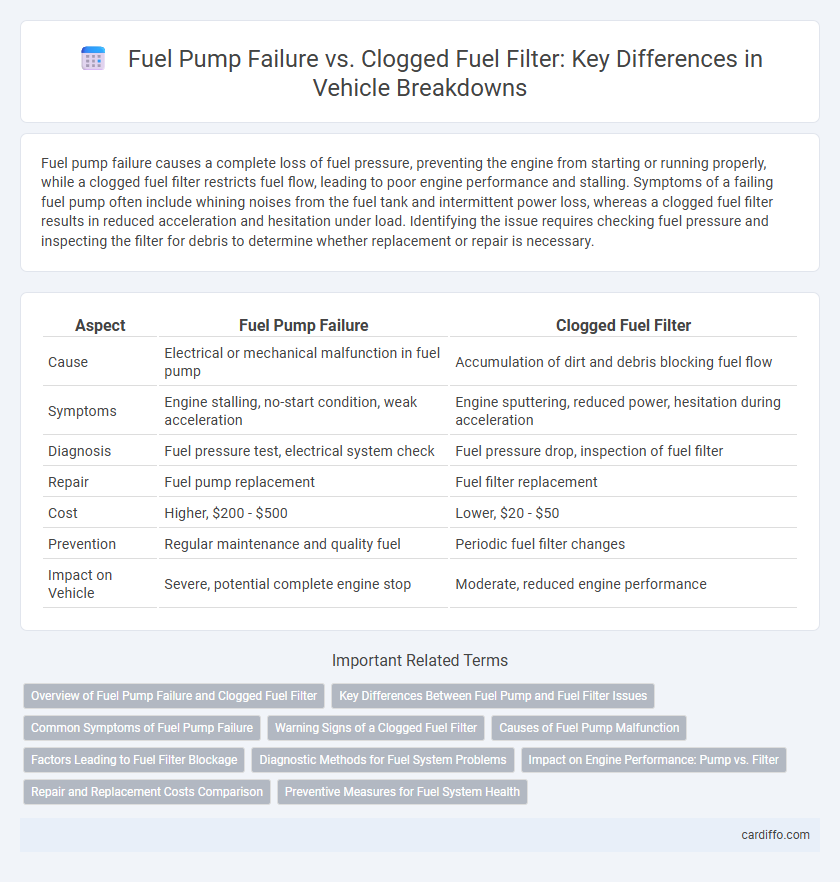 Fuel Pump Failure vs. Clogged Fuel Filter: Key Differences in Vehicle Breakdowns

Fuel pump failure causes a complete loss of fuel pressure, preventing the engine from starting or running properly, while a clogged fuel filter restricts fuel flow, leading to poor engine performance and stalling. Symptoms of a failing fuel pump often include whining noises from the fuel tank and intermittent power loss, whereas a clogged fuel filter results in reduced acceleration and hesitation under load. Identifying the issue requires checking fuel pressure and inspecting the filter for debris to determine whether replacement or repair is necessary.

| Aspect | Fuel Pump Failure | Clogged Fuel Filter |
|---|---|---|
| Cause | Electrical or mechanical malfunction in fuel pump | Accumulation of dirt and debris blocking fuel flow |
| Symptoms | Engine stalling, no-start condition, weak acceleration | Engine sputtering, reduced power, hesitation during acceleration |
| Diagnosis | Fuel pressure test, electrical system check | Fuel pressure drop, inspection of fuel filter |
| Repair | Fuel pump replacement | Fuel filter replacement |
| Cost | Higher, \$200 - \$500 | Lower, \$20 - \$50 |
| Prevention | Regular maintenance and quality fuel | Periodic fuel filter changes |
| Impact on Vehicle | Severe, potential complete engine stop | Moderate, reduced engine performance |

Important Related Terms

Overview of Fuel Pump Failure and Clogged Fuel Filter
Key Differences Between Fuel Pump and Fuel Filter Issues
Common Symptoms of Fuel Pump Failure
Warning Signs of a Clogged Fuel Filter
Causes of Fuel Pump Malfunction
Factors Leading to Fuel Filter Blockage
Diagnostic Methods for Fuel System Problems
Impact on Engine Performance: Pump vs. Filter
Repair and Replacement Costs Comparison
Preventive Measures for Fuel System Health

cardiffo.com