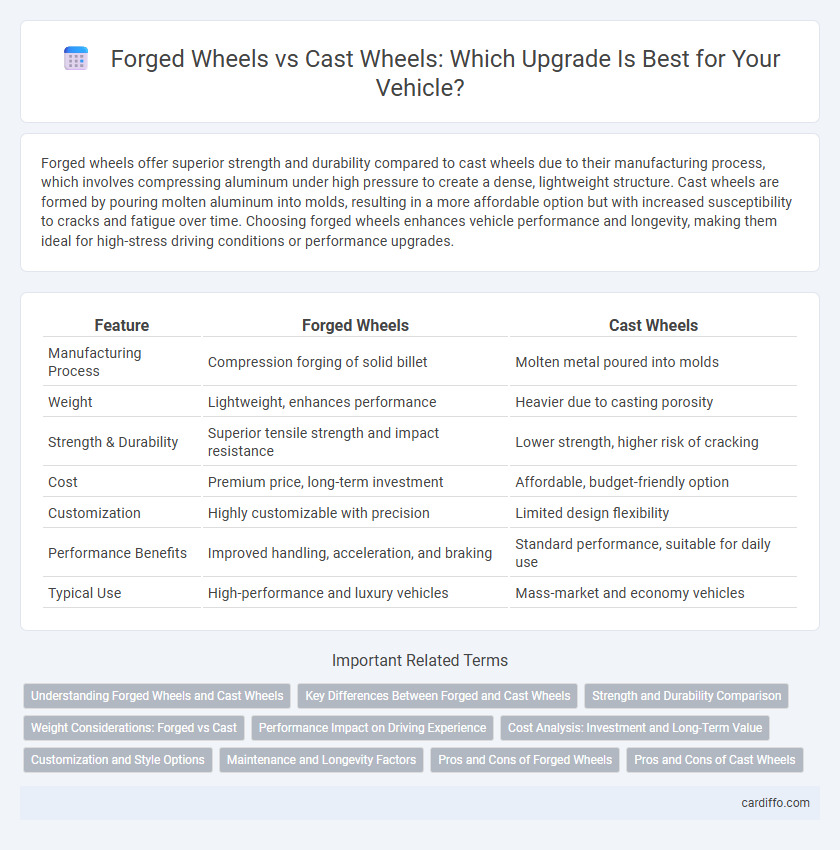 Forged Wheels vs Cast Wheels: Which Upgrade Is Best for Your Vehicle?

Forged wheels offer superior strength and durability compared to cast wheels due to their manufacturing process, which involves compressing aluminum under high pressure to create a dense, lightweight structure. Cast wheels are formed by pouring molten aluminum into molds, resulting in a more affordable option but with increased susceptibility to cracks and fatigue over time. Choosing forged wheels enhances vehicle performance and longevity, making them ideal for high-stress driving conditions or performance upgrades.

| Feature | Forged Wheels | Cast Wheels |
|---|---|---|
| Manufacturing Process | Compression forging of solid billet | Molten metal poured into molds |
| Weight | Lightweight, enhances performance | Heavier due to casting porosity |
| Strength & Durability | Superior tensile strength and impact resistance | Lower strength, higher risk of cracking |
| Cost | Premium price, long-term investment | Affordable, budget-friendly option |
| Customization | Highly customizable with precision | Limited design flexibility |
| Performance Benefits | Improved handling, acceleration, and braking | Standard performance, suitable for daily use |
| Typical Use | High-performance and luxury vehicles | Mass-market and economy vehicles |

Important Related Terms

Understanding Forged Wheels and Cast Wheels
Key Differences Between Forged and Cast Wheels
Strength and Durability Comparison
Weight Considerations: Forged vs Cast
Performance Impact on Driving Experience
Cost Analysis: Investment and Long-Term Value
Customization and Style Options
Maintenance and Longevity Factors
Pros and Cons of Forged Wheels
Pros and Cons of Cast Wheels

cardiffo.com