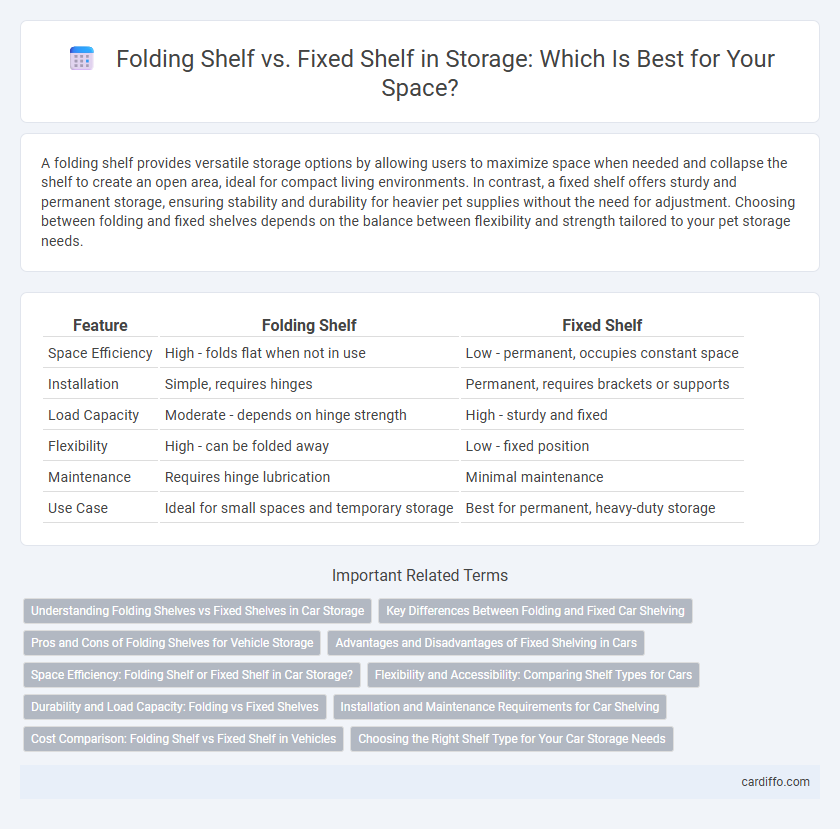 Folding Shelf vs. Fixed Shelf in Storage: Which Is Best for Your Space?

A folding shelf provides versatile storage options by allowing users to maximize space when needed and collapse the shelf to create an open area, ideal for compact living environments. In contrast, a fixed shelf offers sturdy and permanent storage, ensuring stability and durability for heavier pet supplies without the need for adjustment. Choosing between folding and fixed shelves depends on the balance between flexibility and strength tailored to your pet storage needs.

| Feature | Folding Shelf | Fixed Shelf |
|---|---|---|
| Space Efficiency | High - folds flat when not in use | Low - permanent, occupies constant space |
| Installation | Simple, requires hinges | Permanent, requires brackets or supports |
| Load Capacity | Moderate - depends on hinge strength | High - sturdy and fixed |
| Flexibility | High - can be folded away | Low - fixed position |
| Maintenance | Requires hinge lubrication | Minimal maintenance |
| Use Case | Ideal for small spaces and temporary storage | Best for permanent, heavy-duty storage |

Important Related Terms

Understanding Folding Shelves vs Fixed Shelves in Car Storage
Key Differences Between Folding and Fixed Car Shelving
Pros and Cons of Folding Shelves for Vehicle Storage
Advantages and Disadvantages of Fixed Shelving in Cars
Space Efficiency: Folding Shelf or Fixed Shelf in Car Storage?
Flexibility and Accessibility: Comparing Shelf Types for Cars
Durability and Load Capacity: Folding vs Fixed Shelves
Installation and Maintenance Requirements for Car Shelving
Cost Comparison: Folding Shelf vs Fixed Shelf in Vehicles
Choosing the Right Shelf Type for Your Car Storage Needs

cardiffo.com