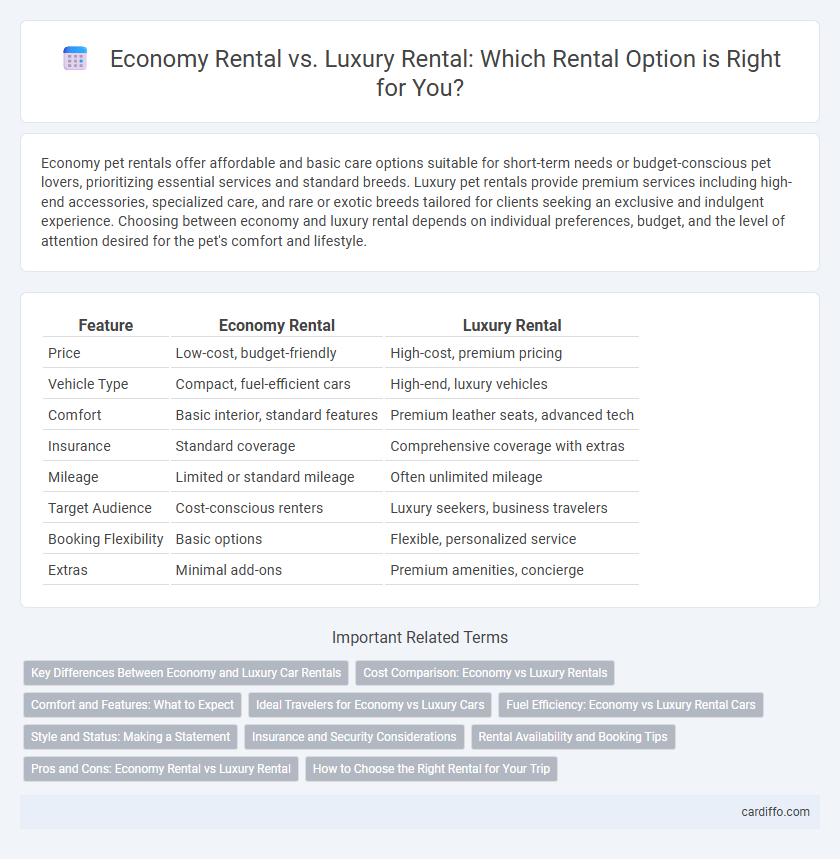 Economy Rental vs. Luxury Rental: Which Rental Option is Right for You?

Economy pet rentals offer affordable and basic care options suitable for short-term needs or budget-conscious pet lovers, prioritizing essential services and standard breeds. Luxury pet rentals provide premium services including high-end accessories, specialized care, and rare or exotic breeds tailored for clients seeking an exclusive and indulgent experience. Choosing between economy and luxury rental depends on individual preferences, budget, and the level of attention desired for the pet's comfort and lifestyle.

| Feature | Economy Rental | Luxury Rental |
|---|---|---|
| Price | Low-cost, budget-friendly | High-cost, premium pricing |
| Vehicle Type | Compact, fuel-efficient cars | High-end, luxury vehicles |
| Comfort | Basic interior, standard features | Premium leather seats, advanced tech |
| Insurance | Standard coverage | Comprehensive coverage with extras |
| Mileage | Limited or standard mileage | Often unlimited mileage |
| Target Audience | Cost-conscious renters | Luxury seekers, business travelers |
| Booking Flexibility | Basic options | Flexible, personalized service |
| Extras | Minimal add-ons | Premium amenities, concierge |

Important Related Terms

Key Differences Between Economy and Luxury Car Rentals
Cost Comparison: Economy vs Luxury Rentals
Comfort and Features: What to Expect
Ideal Travelers for Economy vs Luxury Cars
Fuel Efficiency: Economy vs Luxury Rental Cars
Style and Status: Making a Statement
Insurance and Security Considerations
Rental Availability and Booking Tips
Pros and Cons: Economy Rental vs Luxury Rental
How to Choose the Right Rental for Your Trip

cardiffo.com