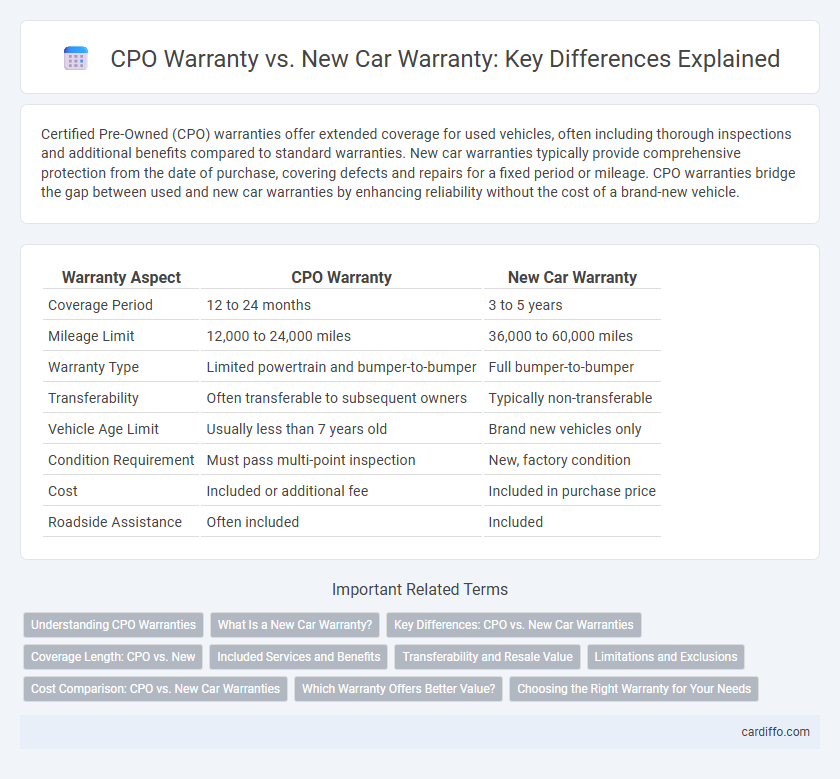 CPO Warranty vs. New Car Warranty: Key Differences Explained

Certified Pre-Owned (CPO) warranties offer extended coverage for used vehicles, often including thorough inspections and additional benefits compared to standard warranties. New car warranties typically provide comprehensive protection from the date of purchase, covering defects and repairs for a fixed period or mileage. CPO warranties bridge the gap between used and new car warranties by enhancing reliability without the cost of a brand-new vehicle.

| Warranty Aspect | CPO Warranty | New Car Warranty |
|---|---|---|
| Coverage Period | 12 to 24 months | 3 to 5 years |
| Mileage Limit | 12,000 to 24,000 miles | 36,000 to 60,000 miles |
| Warranty Type | Limited powertrain and bumper-to-bumper | Full bumper-to-bumper |
| Transferability | Often transferable to subsequent owners | Typically non-transferable |
| Vehicle Age Limit | Usually less than 7 years old | Brand new vehicles only |
| Condition Requirement | Must pass multi-point inspection | New, factory condition |
| Cost | Included or additional fee | Included in purchase price |
| Roadside Assistance | Often included | Included |

Important Related Terms

Understanding CPO Warranties
What Is a New Car Warranty?
Key Differences: CPO vs. New Car Warranties
Coverage Length: CPO vs. New
Included Services and Benefits
Transferability and Resale Value
Limitations and Exclusions
Cost Comparison: CPO vs. New Car Warranties
Which Warranty Offers Better Value?
Choosing the Right Warranty for Your Needs

cardiffo.com