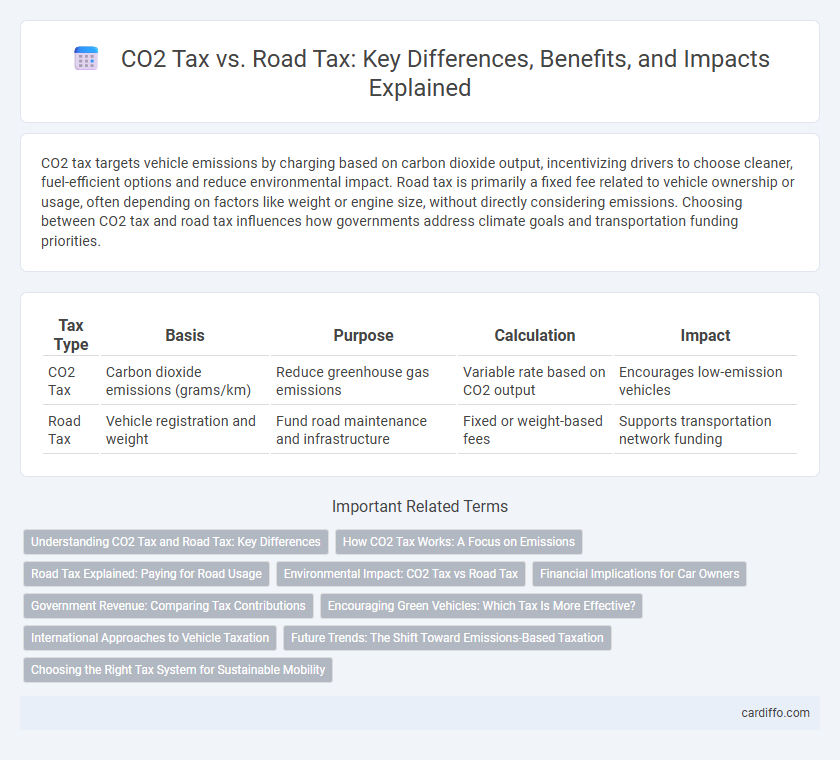 CO2 Tax vs. Road Tax: Key Differences, Benefits, and Impacts Explained

CO2 tax targets vehicle emissions by charging based on carbon dioxide output, incentivizing drivers to choose cleaner, fuel-efficient options and reduce environmental impact. Road tax is primarily a fixed fee related to vehicle ownership or usage, often depending on factors like weight or engine size, without directly considering emissions. Choosing between CO2 tax and road tax influences how governments address climate goals and transportation funding priorities.

| Tax Type | Basis | Purpose | Calculation | Impact |
|---|---|---|---|---|
| CO2 Tax | Carbon dioxide emissions (grams/km) | Reduce greenhouse gas emissions | Variable rate based on CO2 output | Encourages low-emission vehicles |
| Road Tax | Vehicle registration and weight | Fund road maintenance and infrastructure | Fixed or weight-based fees | Supports transportation network funding |

Important Related Terms

Understanding CO2 Tax and Road Tax: Key Differences
How CO2 Tax Works: A Focus on Emissions
Road Tax Explained: Paying for Road Usage
Environmental Impact: CO2 Tax vs Road Tax
Financial Implications for Car Owners
Government Revenue: Comparing Tax Contributions
Encouraging Green Vehicles: Which Tax Is More Effective?
International Approaches to Vehicle Taxation
Future Trends: The Shift Toward Emissions-Based Taxation
Choosing the Right Tax System for Sustainable Mobility

cardiffo.com