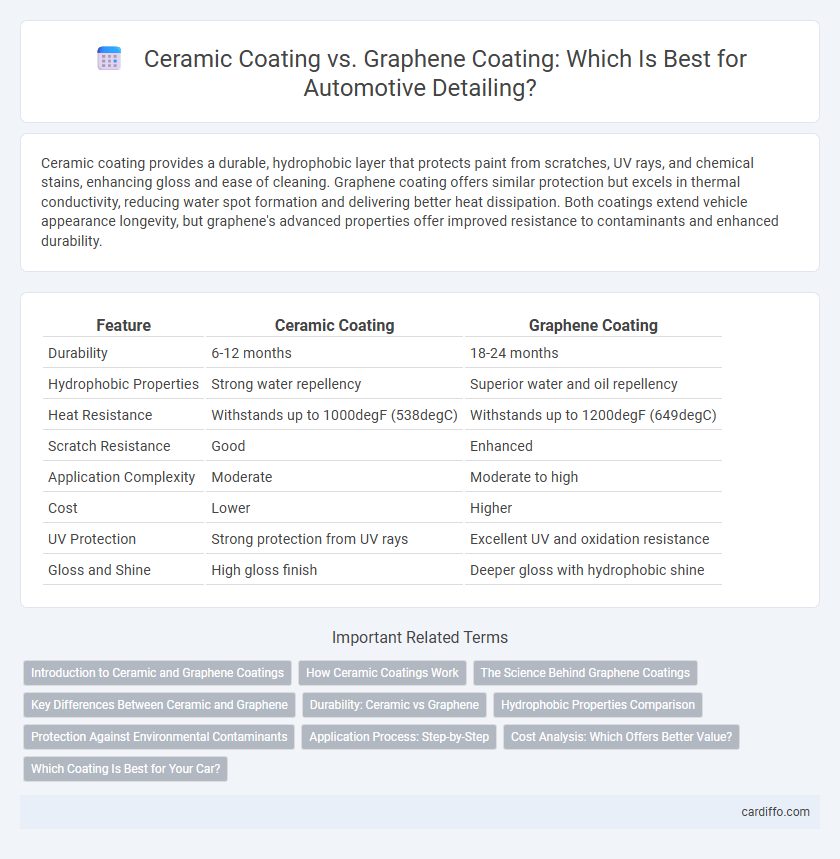 Ceramic Coating vs. Graphene Coating: Which Is Best for Automotive Detailing?

Ceramic coating provides a durable, hydrophobic layer that protects paint from scratches, UV rays, and chemical stains, enhancing gloss and ease of cleaning. Graphene coating offers similar protection but excels in thermal conductivity, reducing water spot formation and delivering better heat dissipation. Both coatings extend vehicle appearance longevity, but graphene's advanced properties offer improved resistance to contaminants and enhanced durability.

| Feature | Ceramic Coating | Graphene Coating |
|---|---|---|
| Durability | 6-12 months | 18-24 months |
| Hydrophobic Properties | Strong water repellency | Superior water and oil repellency |
| Heat Resistance | Withstands up to 1000degF (538degC) | Withstands up to 1200degF (649degC) |
| Scratch Resistance | Good | Enhanced |
| Application Complexity | Moderate | Moderate to high |
| Cost | Lower | Higher |
| UV Protection | Strong protection from UV rays | Excellent UV and oxidation resistance |
| Gloss and Shine | High gloss finish | Deeper gloss with hydrophobic shine |

Important Related Terms

Introduction to Ceramic and Graphene Coatings
How Ceramic Coatings Work
The Science Behind Graphene Coatings
Key Differences Between Ceramic and Graphene
Durability: Ceramic vs Graphene
Hydrophobic Properties Comparison
Protection Against Environmental Contaminants
Application Process: Step-by-Step
Cost Analysis: Which Offers Better Value?
Which Coating Is Best for Your Car?

cardiffo.com