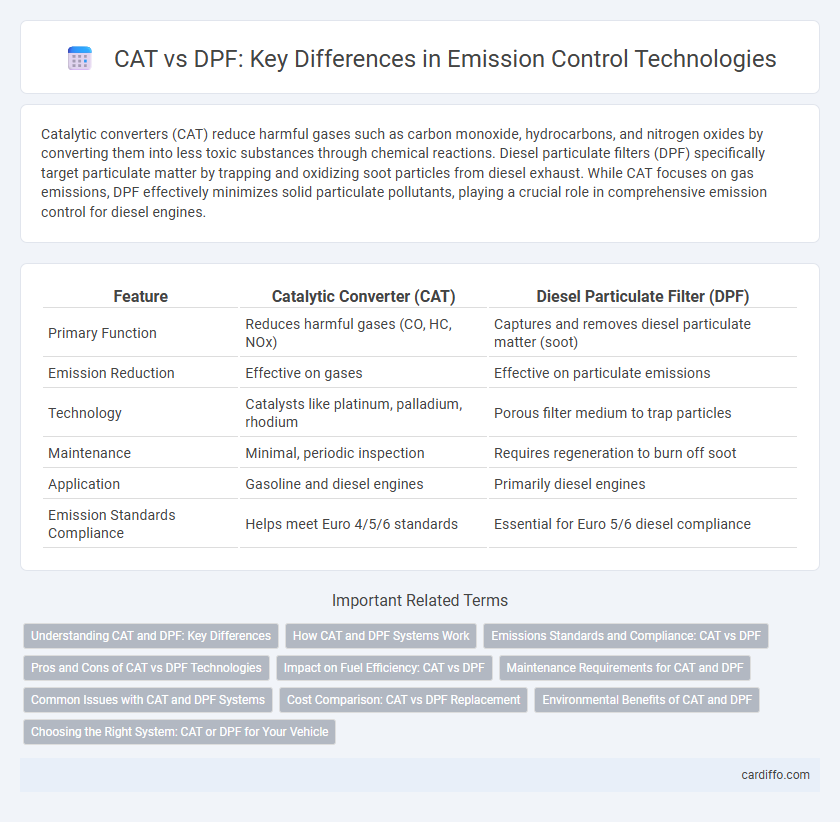 CAT vs DPF: Key Differences in Emission Control Technologies

Catalytic converters (CAT) reduce harmful gases such as carbon monoxide, hydrocarbons, and nitrogen oxides by converting them into less toxic substances through chemical reactions. Diesel particulate filters (DPF) specifically target particulate matter by trapping and oxidizing soot particles from diesel exhaust. While CAT focuses on gas emissions, DPF effectively minimizes solid particulate pollutants, playing a crucial role in comprehensive emission control for diesel engines.

| Feature | Catalytic Converter (CAT) | Diesel Particulate Filter (DPF) |
|---|---|---|
| Primary Function | Reduces harmful gases (CO, HC, NOx) | Captures and removes diesel particulate matter (soot) |
| Emission Reduction | Effective on gases | Effective on particulate emissions |
| Technology | Catalysts like platinum, palladium, rhodium | Porous filter medium to trap particles |
| Maintenance | Minimal, periodic inspection | Requires regeneration to burn off soot |
| Application | Gasoline and diesel engines | Primarily diesel engines |
| Emission Standards Compliance | Helps meet Euro 4/5/6 standards | Essential for Euro 5/6 diesel compliance |

Important Related Terms

Understanding CAT and DPF: Key Differences
How CAT and DPF Systems Work
Emissions Standards and Compliance: CAT vs DPF
Pros and Cons of CAT vs DPF Technologies
Impact on Fuel Efficiency: CAT vs DPF
Maintenance Requirements for CAT and DPF
Common Issues with CAT and DPF Systems
Cost Comparison: CAT vs DPF Replacement
Environmental Benefits of CAT and DPF
Choosing the Right System: CAT or DPF for Your Vehicle

cardiffo.com