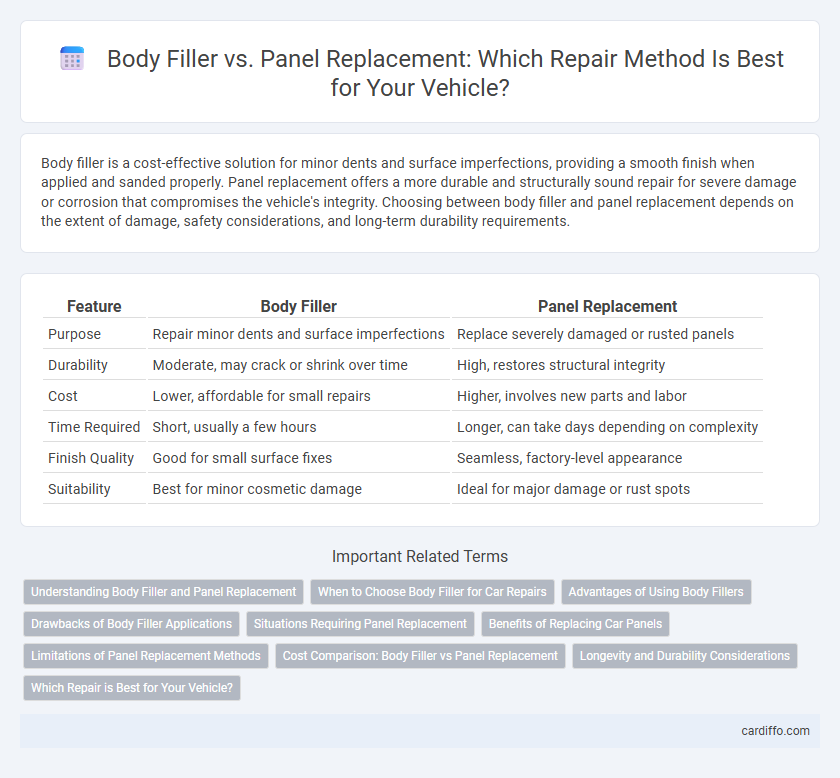 Body Filler vs. Panel Replacement: Which Repair Method Is Best for Your Vehicle?

Body filler is a cost-effective solution for minor dents and surface imperfections, providing a smooth finish when applied and sanded properly. Panel replacement offers a more durable and structurally sound repair for severe damage or corrosion that compromises the vehicle's integrity. Choosing between body filler and panel replacement depends on the extent of damage, safety considerations, and long-term durability requirements.

| Feature | Body Filler | Panel Replacement |
|---|---|---|
| Purpose | Repair minor dents and surface imperfections | Replace severely damaged or rusted panels |
| Durability | Moderate, may crack or shrink over time | High, restores structural integrity |
| Cost | Lower, affordable for small repairs | Higher, involves new parts and labor |
| Time Required | Short, usually a few hours | Longer, can take days depending on complexity |
| Finish Quality | Good for small surface fixes | Seamless, factory-level appearance |
| Suitability | Best for minor cosmetic damage | Ideal for major damage or rust spots |

Important Related Terms

Understanding Body Filler and Panel Replacement
When to Choose Body Filler for Car Repairs
Advantages of Using Body Fillers
Drawbacks of Body Filler Applications
Situations Requiring Panel Replacement
Benefits of Replacing Car Panels
Limitations of Panel Replacement Methods
Cost Comparison: Body Filler vs Panel Replacement
Longevity and Durability Considerations
Which Repair is Best for Your Vehicle?

cardiffo.com