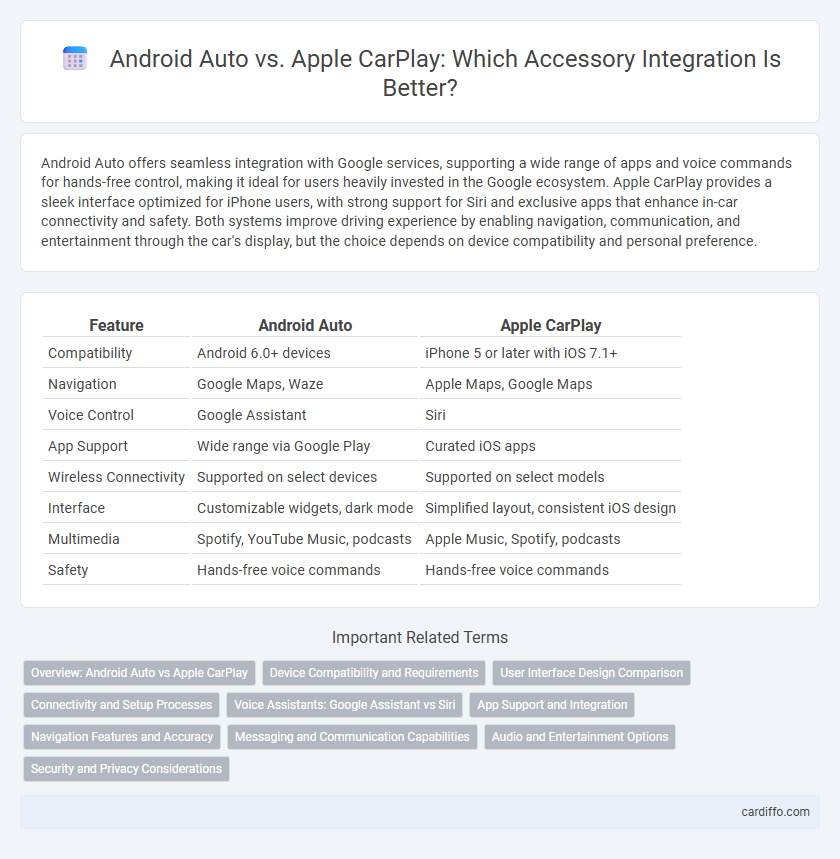 Android Auto vs. Apple CarPlay: Which Accessory Integration Is Better?

Android Auto offers seamless integration with Google services, supporting a wide range of apps and voice commands for hands-free control, making it ideal for users heavily invested in the Google ecosystem. Apple CarPlay provides a sleek interface optimized for iPhone users, with strong support for Siri and exclusive apps that enhance in-car connectivity and safety. Both systems improve driving experience by enabling navigation, communication, and entertainment through the car's display, but the choice depends on device compatibility and personal preference.

| Feature | Android Auto | Apple CarPlay |
|---|---|---|
| Compatibility | Android 6.0+ devices | iPhone 5 or later with iOS 7.1+ |
| Navigation | Google Maps, Waze | Apple Maps, Google Maps |
| Voice Control | Google Assistant | Siri |
| App Support | Wide range via Google Play | Curated iOS apps |
| Wireless Connectivity | Supported on select devices | Supported on select models |
| Interface | Customizable widgets, dark mode | Simplified layout, consistent iOS design |
| Multimedia | Spotify, YouTube Music, podcasts | Apple Music, Spotify, podcasts |
| Safety | Hands-free voice commands | Hands-free voice commands |

Important Related Terms

Overview: Android Auto vs Apple CarPlay
Device Compatibility and Requirements
User Interface Design Comparison
Connectivity and Setup Processes
Voice Assistants: Google Assistant vs Siri
App Support and Integration
Navigation Features and Accuracy
Messaging and Communication Capabilities
Audio and Entertainment Options
Security and Privacy Considerations

cardiffo.com