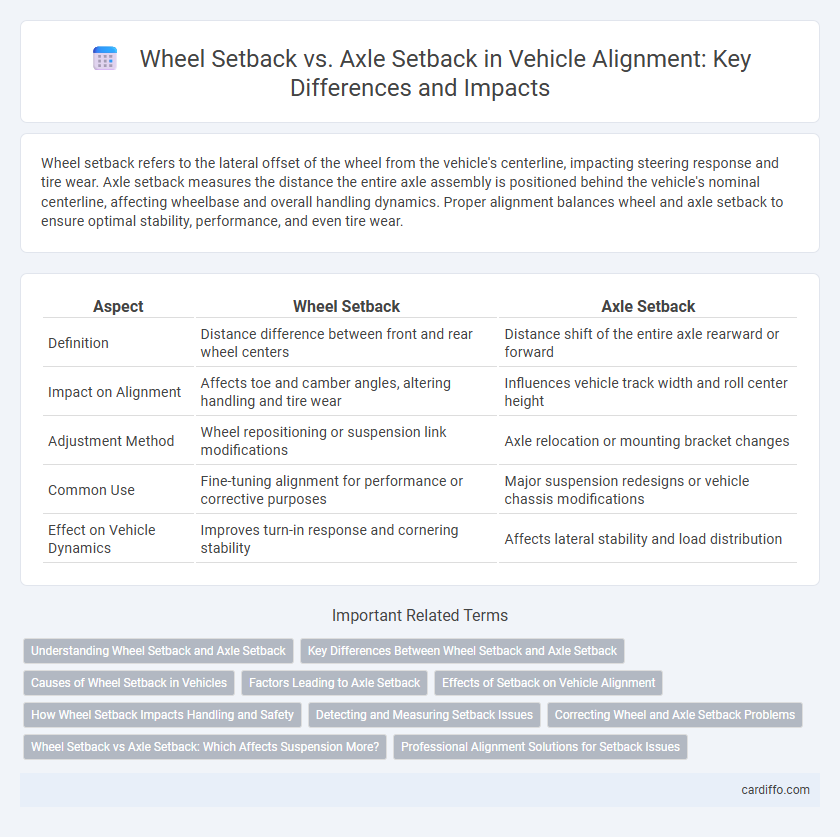 Wheel Setback vs. Axle Setback in Vehicle Alignment: Key Differences and Impacts

Wheel setback refers to the lateral offset of the wheel from the vehicle's centerline, impacting steering response and tire wear. Axle setback measures the distance the entire axle assembly is positioned behind the vehicle's nominal centerline, affecting wheelbase and overall handling dynamics. Proper alignment balances wheel and axle setback to ensure optimal stability, performance, and even tire wear.

| Aspect | Wheel Setback | Axle Setback |
|---|---|---|
| Definition | Distance difference between front and rear wheel centers | Distance shift of the entire axle rearward or forward |
| Impact on Alignment | Affects toe and camber angles, altering handling and tire wear | Influences vehicle track width and roll center height |
| Adjustment Method | Wheel repositioning or suspension link modifications | Axle relocation or mounting bracket changes |
| Common Use | Fine-tuning alignment for performance or corrective purposes | Major suspension redesigns or vehicle chassis modifications |
| Effect on Vehicle Dynamics | Improves turn-in response and cornering stability | Affects lateral stability and load distribution |

Important Related Terms

Understanding Wheel Setback and Axle Setback
Key Differences Between Wheel Setback and Axle Setback
Causes of Wheel Setback in Vehicles
Factors Leading to Axle Setback
Effects of Setback on Vehicle Alignment
How Wheel Setback Impacts Handling and Safety
Detecting and Measuring Setback Issues
Correcting Wheel and Axle Setback Problems
Wheel Setback vs Axle Setback: Which Affects Suspension More?
Professional Alignment Solutions for Setback Issues

cardiffo.com