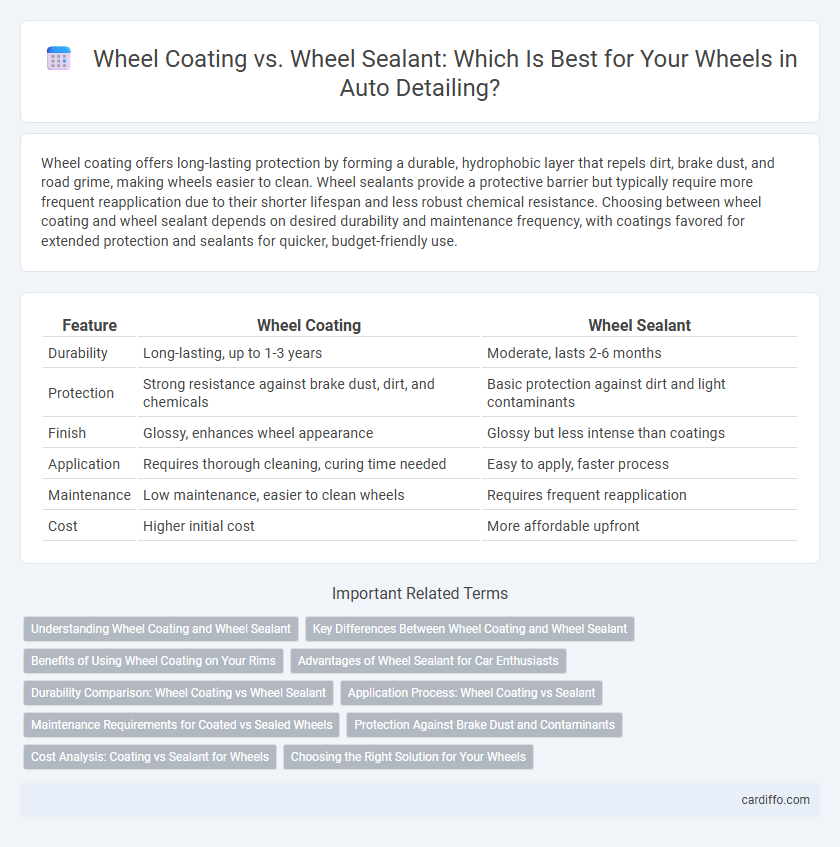 Wheel Coating vs. Wheel Sealant: Which Is Best for Your Wheels in Auto Detailing?

Wheel coating offers long-lasting protection by forming a durable, hydrophobic layer that repels dirt, brake dust, and road grime, making wheels easier to clean. Wheel sealants provide a protective barrier but typically require more frequent reapplication due to their shorter lifespan and less robust chemical resistance. Choosing between wheel coating and wheel sealant depends on desired durability and maintenance frequency, with coatings favored for extended protection and sealants for quicker, budget-friendly use.

| Feature | Wheel Coating | Wheel Sealant |
|---|---|---|
| Durability | Long-lasting, up to 1-3 years | Moderate, lasts 2-6 months |
| Protection | Strong resistance against brake dust, dirt, and chemicals | Basic protection against dirt and light contaminants |
| Finish | Glossy, enhances wheel appearance | Glossy but less intense than coatings |
| Application | Requires thorough cleaning, curing time needed | Easy to apply, faster process |
| Maintenance | Low maintenance, easier to clean wheels | Requires frequent reapplication |
| Cost | Higher initial cost | More affordable upfront |

Important Related Terms

Understanding Wheel Coating and Wheel Sealant
Key Differences Between Wheel Coating and Wheel Sealant
Benefits of Using Wheel Coating on Your Rims
Advantages of Wheel Sealant for Car Enthusiasts
Durability Comparison: Wheel Coating vs Wheel Sealant
Application Process: Wheel Coating vs Sealant
Maintenance Requirements for Coated vs Sealed Wheels
Protection Against Brake Dust and Contaminants
Cost Analysis: Coating vs Sealant for Wheels
Choosing the Right Solution for Your Wheels

cardiffo.com