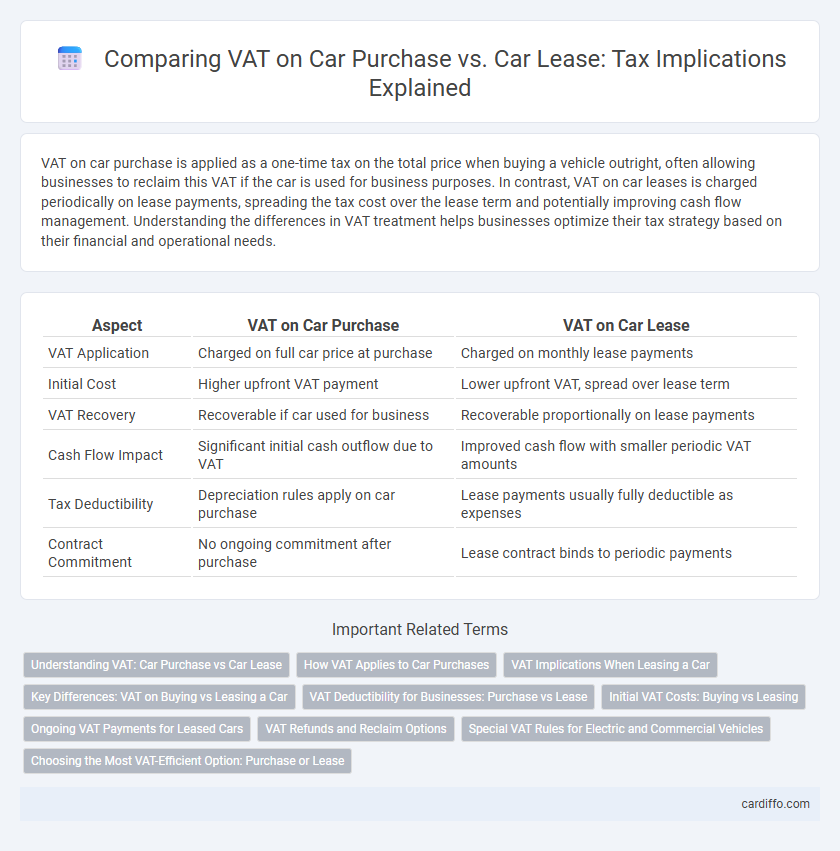 Comparing VAT on Car Purchase vs. Car Lease: Tax Implications Explained

VAT on car purchase is applied as a one-time tax on the total price when buying a vehicle outright, often allowing businesses to reclaim this VAT if the car is used for business purposes. In contrast, VAT on car leases is charged periodically on lease payments, spreading the tax cost over the lease term and potentially improving cash flow management. Understanding the differences in VAT treatment helps businesses optimize their tax strategy based on their financial and operational needs.

| Aspect | VAT on Car Purchase | VAT on Car Lease |
|---|---|---|
| VAT Application | Charged on full car price at purchase | Charged on monthly lease payments |
| Initial Cost | Higher upfront VAT payment | Lower upfront VAT, spread over lease term |
| VAT Recovery | Recoverable if car used for business | Recoverable proportionally on lease payments |
| Cash Flow Impact | Significant initial cash outflow due to VAT | Improved cash flow with smaller periodic VAT amounts |
| Tax Deductibility | Depreciation rules apply on car purchase | Lease payments usually fully deductible as expenses |
| Contract Commitment | No ongoing commitment after purchase | Lease contract binds to periodic payments |

Important Related Terms

Understanding VAT: Car Purchase vs Car Lease
How VAT Applies to Car Purchases
VAT Implications When Leasing a Car
Key Differences: VAT on Buying vs Leasing a Car
VAT Deductibility for Businesses: Purchase vs Lease
Initial VAT Costs: Buying vs Leasing
Ongoing VAT Payments for Leased Cars
VAT Refunds and Reclaim Options
Special VAT Rules for Electric and Commercial Vehicles
Choosing the Most VAT-Efficient Option: Purchase or Lease

cardiffo.com