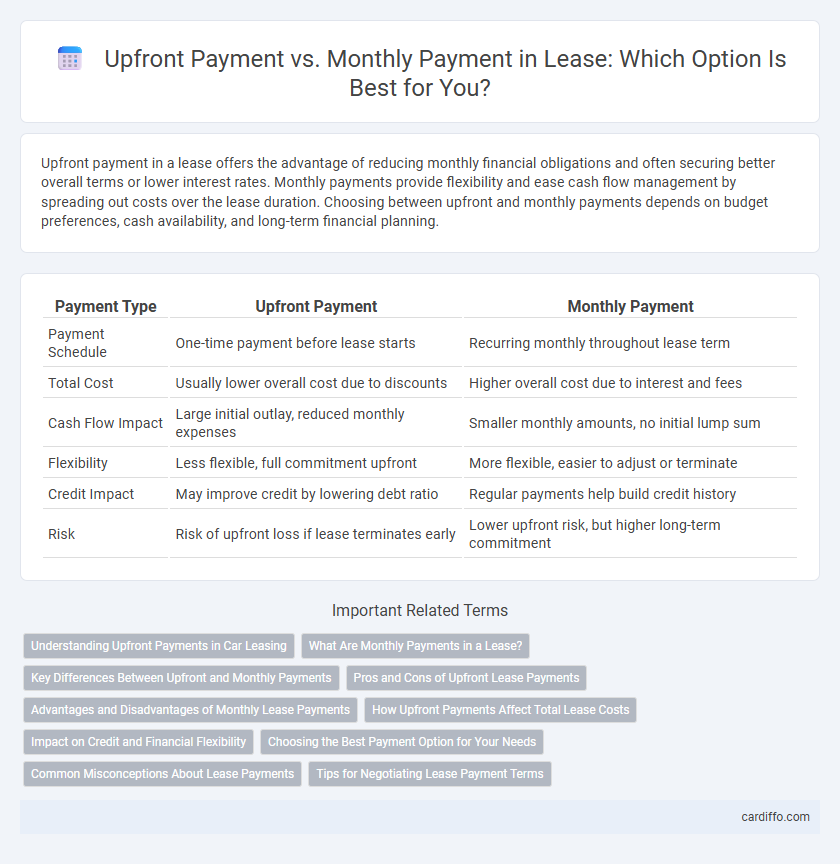 Upfront Payment vs. Monthly Payment in Lease: Which Option Is Best for You?

Upfront payment in a lease offers the advantage of reducing monthly financial obligations and often securing better overall terms or lower interest rates. Monthly payments provide flexibility and ease cash flow management by spreading out costs over the lease duration. Choosing between upfront and monthly payments depends on budget preferences, cash availability, and long-term financial planning.

| Payment Type | Upfront Payment | Monthly Payment |
|---|---|---|
| Payment Schedule | One-time payment before lease starts | Recurring monthly throughout lease term |
| Total Cost | Usually lower overall cost due to discounts | Higher overall cost due to interest and fees |
| Cash Flow Impact | Large initial outlay, reduced monthly expenses | Smaller monthly amounts, no initial lump sum |
| Flexibility | Less flexible, full commitment upfront | More flexible, easier to adjust or terminate |
| Credit Impact | May improve credit by lowering debt ratio | Regular payments help build credit history |
| Risk | Risk of upfront loss if lease terminates early | Lower upfront risk, but higher long-term commitment |

Important Related Terms

Understanding Upfront Payments in Car Leasing
What Are Monthly Payments in a Lease?
Key Differences Between Upfront and Monthly Payments
Pros and Cons of Upfront Lease Payments
Advantages and Disadvantages of Monthly Lease Payments
How Upfront Payments Affect Total Lease Costs
Impact on Credit and Financial Flexibility
Choosing the Best Payment Option for Your Needs
Common Misconceptions About Lease Payments
Tips for Negotiating Lease Payment Terms

cardiffo.com