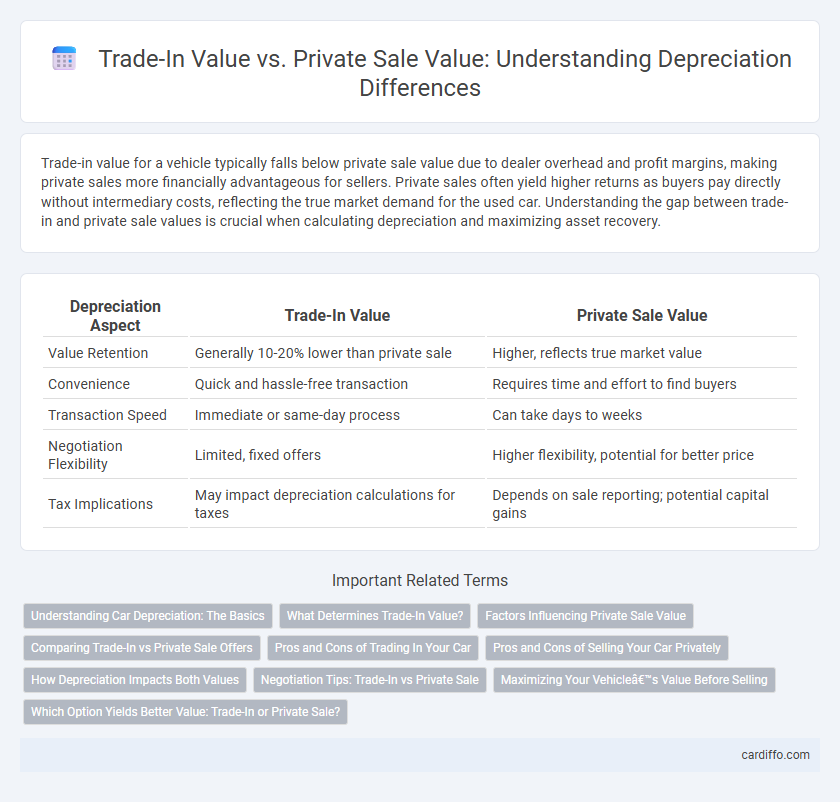 Trade-In Value vs. Private Sale Value: Understanding Depreciation Differences

Trade-in value for a vehicle typically falls below private sale value due to dealer overhead and profit margins, making private sales more financially advantageous for sellers. Private sales often yield higher returns as buyers pay directly without intermediary costs, reflecting the true market demand for the used car. Understanding the gap between trade-in and private sale values is crucial when calculating depreciation and maximizing asset recovery.

| Depreciation Aspect | Trade-In Value | Private Sale Value |
|---|---|---|
| Value Retention | Generally 10-20% lower than private sale | Higher, reflects true market value |
| Convenience | Quick and hassle-free transaction | Requires time and effort to find buyers |
| Transaction Speed | Immediate or same-day process | Can take days to weeks |
| Negotiation Flexibility | Limited, fixed offers | Higher flexibility, potential for better price |
| Tax Implications | May impact depreciation calculations for taxes | Depends on sale reporting; potential capital gains |

Important Related Terms

Understanding Car Depreciation: The Basics
What Determines Trade-In Value?
Factors Influencing Private Sale Value
Comparing Trade-In vs Private Sale Offers
Pros and Cons of Trading In Your Car
Pros and Cons of Selling Your Car Privately
How Depreciation Impacts Both Values
Negotiation Tips: Trade-In vs Private Sale
Maximizing Your Vehicleâ€™s Value Before Selling
Which Option Yields Better Value: Trade-In or Private Sale?

cardiffo.com