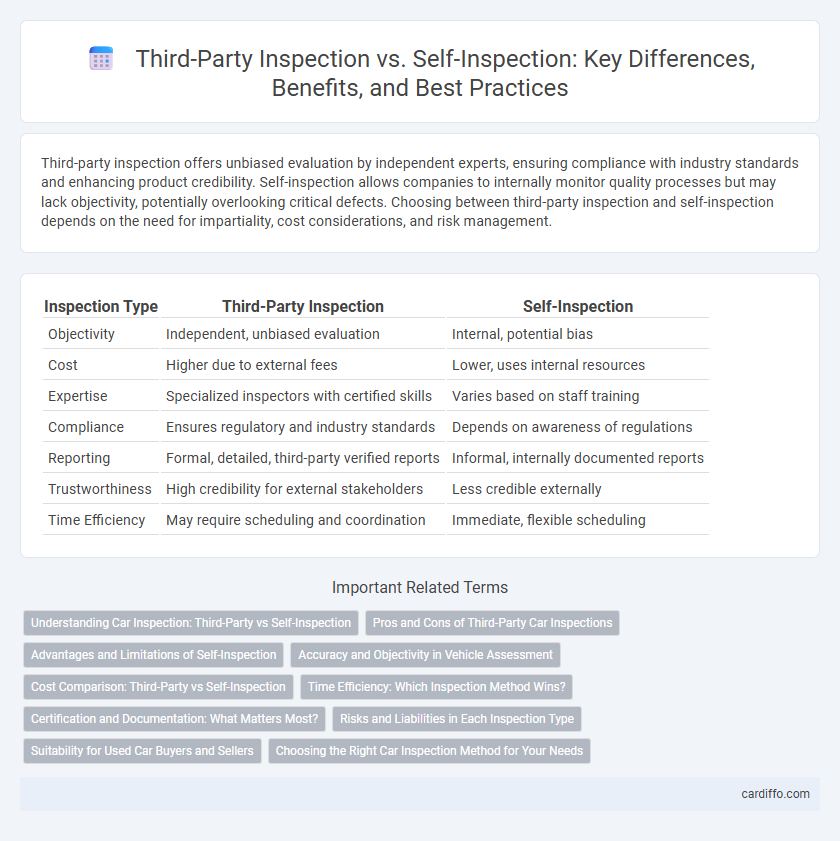 Third-Party Inspection vs. Self-Inspection: Key Differences, Benefits, and Best Practices

Third-party inspection offers unbiased evaluation by independent experts, ensuring compliance with industry standards and enhancing product credibility. Self-inspection allows companies to internally monitor quality processes but may lack objectivity, potentially overlooking critical defects. Choosing between third-party inspection and self-inspection depends on the need for impartiality, cost considerations, and risk management.

| Inspection Type | Third-Party Inspection | Self-Inspection |
|---|---|---|
| Objectivity | Independent, unbiased evaluation | Internal, potential bias |
| Cost | Higher due to external fees | Lower, uses internal resources |
| Expertise | Specialized inspectors with certified skills | Varies based on staff training |
| Compliance | Ensures regulatory and industry standards | Depends on awareness of regulations |
| Reporting | Formal, detailed, third-party verified reports | Informal, internally documented reports |
| Trustworthiness | High credibility for external stakeholders | Less credible externally |
| Time Efficiency | May require scheduling and coordination | Immediate, flexible scheduling |

Important Related Terms

Understanding Car Inspection: Third-Party vs Self-Inspection
Pros and Cons of Third-Party Car Inspections
Advantages and Limitations of Self-Inspection
Accuracy and Objectivity in Vehicle Assessment
Cost Comparison: Third-Party vs Self-Inspection
Time Efficiency: Which Inspection Method Wins?
Certification and Documentation: What Matters Most?
Risks and Liabilities in Each Inspection Type
Suitability for Used Car Buyers and Sellers
Choosing the Right Car Inspection Method for Your Needs

cardiffo.com