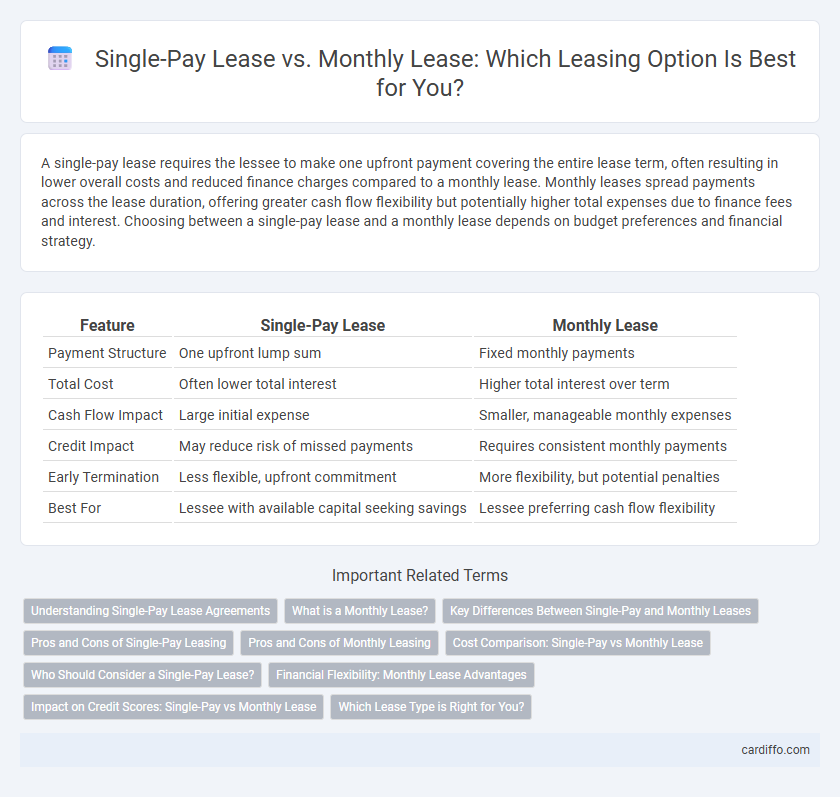 Single-Pay Lease vs. Monthly Lease: Which Leasing Option Is Best for You?

A single-pay lease requires the lessee to make one upfront payment covering the entire lease term, often resulting in lower overall costs and reduced finance charges compared to a monthly lease. Monthly leases spread payments across the lease duration, offering greater cash flow flexibility but potentially higher total expenses due to finance fees and interest. Choosing between a single-pay lease and a monthly lease depends on budget preferences and financial strategy.

| Feature | Single-Pay Lease | Monthly Lease |
|---|---|---|
| Payment Structure | One upfront lump sum | Fixed monthly payments |
| Total Cost | Often lower total interest | Higher total interest over term |
| Cash Flow Impact | Large initial expense | Smaller, manageable monthly expenses |
| Credit Impact | May reduce risk of missed payments | Requires consistent monthly payments |
| Early Termination | Less flexible, upfront commitment | More flexibility, but potential penalties |
| Best For | Lessee with available capital seeking savings | Lessee preferring cash flow flexibility |

Important Related Terms

Understanding Single-Pay Lease Agreements
What is a Monthly Lease?
Key Differences Between Single-Pay and Monthly Leases
Pros and Cons of Single-Pay Leasing
Pros and Cons of Monthly Leasing
Cost Comparison: Single-Pay vs Monthly Lease
Who Should Consider a Single-Pay Lease?
Financial Flexibility: Monthly Lease Advantages
Impact on Credit Scores: Single-Pay vs Monthly Lease
Which Lease Type is Right for You?

cardiffo.com