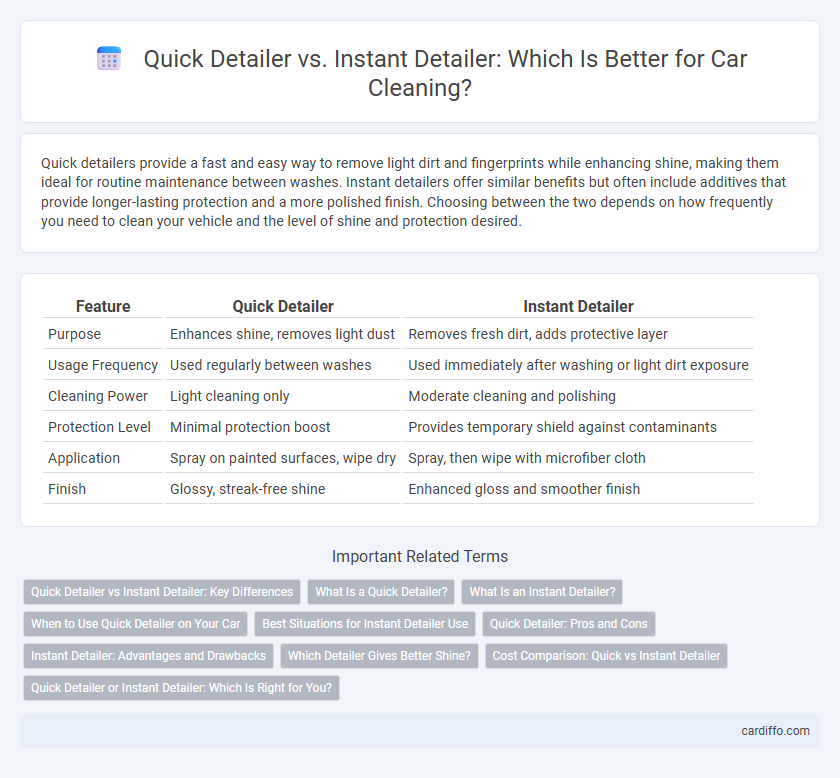 Quick Detailer vs. Instant Detailer: Which Is Better for Car Cleaning?

Quick detailers provide a fast and easy way to remove light dirt and fingerprints while enhancing shine, making them ideal for routine maintenance between washes. Instant detailers offer similar benefits but often include additives that provide longer-lasting protection and a more polished finish. Choosing between the two depends on how frequently you need to clean your vehicle and the level of shine and protection desired.

| Feature | Quick Detailer | Instant Detailer |
|---|---|---|
| Purpose | Enhances shine, removes light dust | Removes fresh dirt, adds protective layer |
| Usage Frequency | Used regularly between washes | Used immediately after washing or light dirt exposure |
| Cleaning Power | Light cleaning only | Moderate cleaning and polishing |
| Protection Level | Minimal protection boost | Provides temporary shield against contaminants |
| Application | Spray on painted surfaces, wipe dry | Spray, then wipe with microfiber cloth |
| Finish | Glossy, streak-free shine | Enhanced gloss and smoother finish |

Important Related Terms

Quick Detailer vs Instant Detailer: Key Differences
What Is a Quick Detailer?
What Is an Instant Detailer?
When to Use Quick Detailer on Your Car
Best Situations for Instant Detailer Use
Quick Detailer: Pros and Cons
Instant Detailer: Advantages and Drawbacks
Which Detailer Gives Better Shine?
Cost Comparison: Quick vs Instant Detailer
Quick Detailer or Instant Detailer: Which Is Right for You?

cardiffo.com