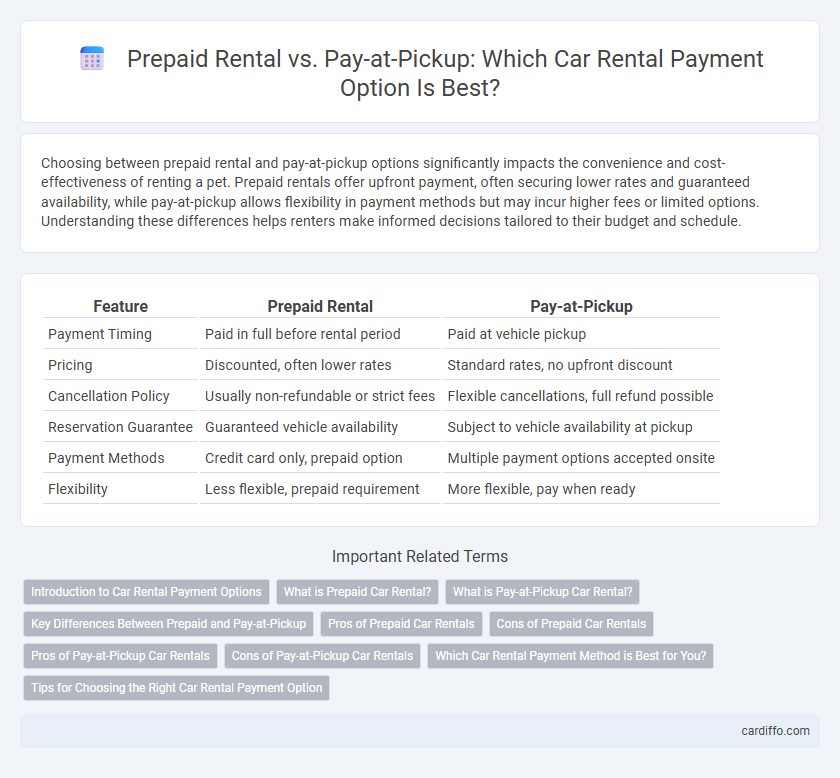 Prepaid Rental vs. Pay-at-Pickup: Which Car Rental Payment Option Is Best?

Choosing between prepaid rental and pay-at-pickup options significantly impacts the convenience and cost-effectiveness of renting a pet. Prepaid rentals offer upfront payment, often securing lower rates and guaranteed availability, while pay-at-pickup allows flexibility in payment methods but may incur higher fees or limited options. Understanding these differences helps renters make informed decisions tailored to their budget and schedule.

| Feature | Prepaid Rental | Pay-at-Pickup |
|---|---|---|
| Payment Timing | Paid in full before rental period | Paid at vehicle pickup |
| Pricing | Discounted, often lower rates | Standard rates, no upfront discount |
| Cancellation Policy | Usually non-refundable or strict fees | Flexible cancellations, full refund possible |
| Reservation Guarantee | Guaranteed vehicle availability | Subject to vehicle availability at pickup |
| Payment Methods | Credit card only, prepaid option | Multiple payment options accepted onsite |
| Flexibility | Less flexible, prepaid requirement | More flexible, pay when ready |

Important Related Terms

Introduction to Car Rental Payment Options
What is Prepaid Car Rental?
What is Pay-at-Pickup Car Rental?
Key Differences Between Prepaid and Pay-at-Pickup
Pros of Prepaid Car Rentals
Cons of Prepaid Car Rentals
Pros of Pay-at-Pickup Car Rentals
Cons of Pay-at-Pickup Car Rentals
Which Car Rental Payment Method is Best for You?
Tips for Choosing the Right Car Rental Payment Option

cardiffo.com