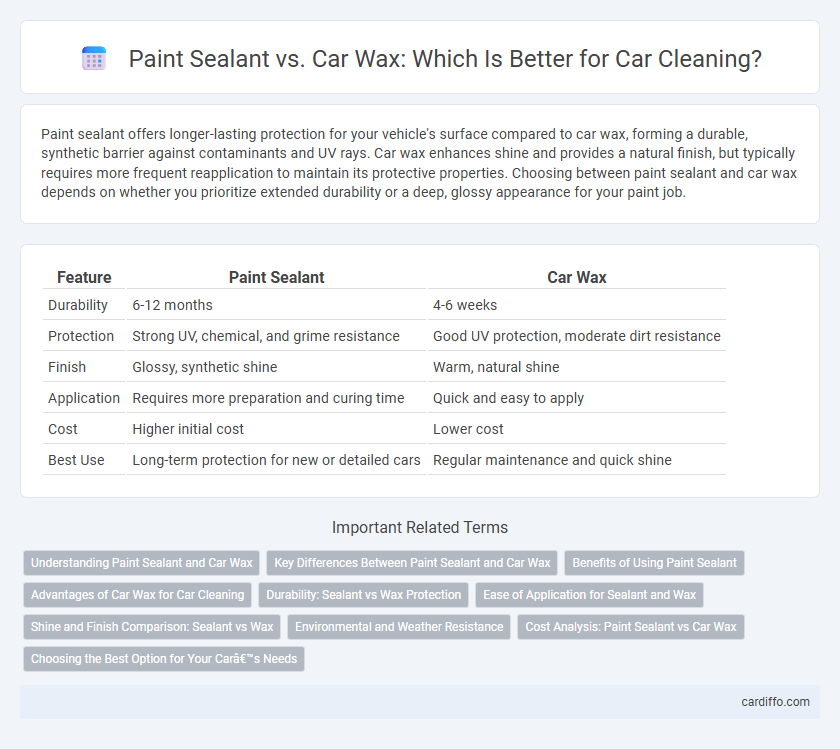 Paint Sealant vs. Car Wax: Which Is Better for Car Cleaning?

Paint sealant offers longer-lasting protection for your vehicle's surface compared to car wax, forming a durable, synthetic barrier against contaminants and UV rays. Car wax enhances shine and provides a natural finish, but typically requires more frequent reapplication to maintain its protective properties. Choosing between paint sealant and car wax depends on whether you prioritize extended durability or a deep, glossy appearance for your paint job.

| Feature | Paint Sealant | Car Wax |
|---|---|---|
| Durability | 6-12 months | 4-6 weeks |
| Protection | Strong UV, chemical, and grime resistance | Good UV protection, moderate dirt resistance |
| Finish | Glossy, synthetic shine | Warm, natural shine |
| Application | Requires more preparation and curing time | Quick and easy to apply |
| Cost | Higher initial cost | Lower cost |
| Best Use | Long-term protection for new or detailed cars | Regular maintenance and quick shine |

Important Related Terms

Understanding Paint Sealant and Car Wax
Key Differences Between Paint Sealant and Car Wax
Benefits of Using Paint Sealant
Advantages of Car Wax for Car Cleaning
Durability: Sealant vs Wax Protection
Ease of Application for Sealant and Wax
Shine and Finish Comparison: Sealant vs Wax
Environmental and Weather Resistance
Cost Analysis: Paint Sealant vs Car Wax
Choosing the Best Option for Your Carâ€™s Needs

cardiffo.com