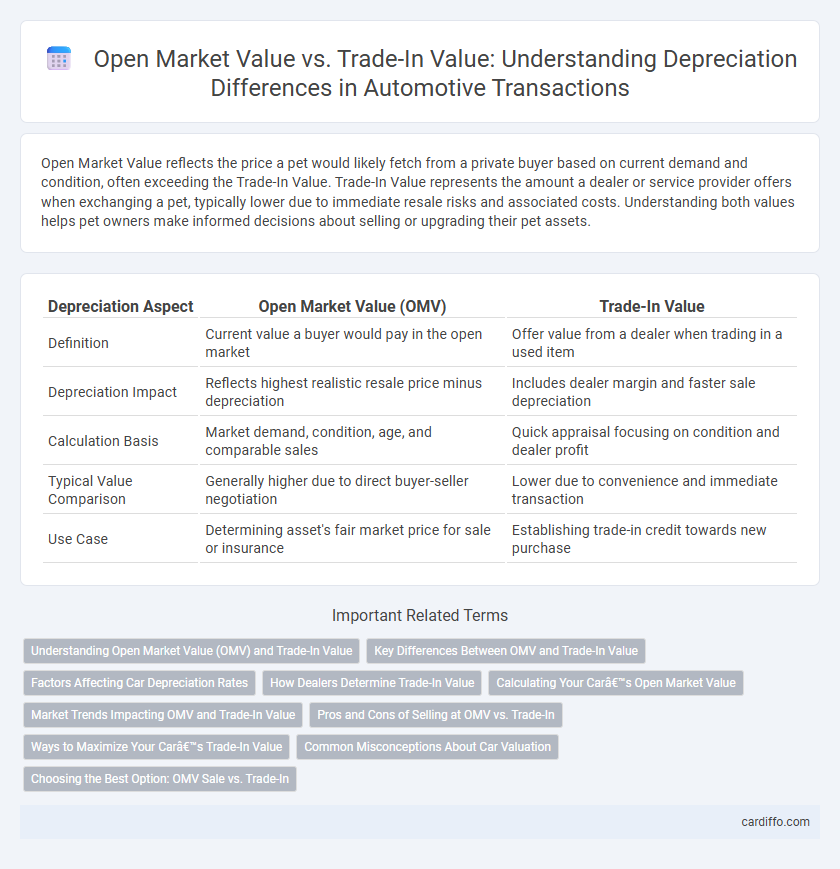 Open Market Value vs. Trade-In Value: Understanding Depreciation Differences in Automotive Transactions

Open Market Value reflects the price a pet would likely fetch from a private buyer based on current demand and condition, often exceeding the Trade-In Value. Trade-In Value represents the amount a dealer or service provider offers when exchanging a pet, typically lower due to immediate resale risks and associated costs. Understanding both values helps pet owners make informed decisions about selling or upgrading their pet assets.

| Depreciation Aspect | Open Market Value (OMV) | Trade-In Value |
|---|---|---|
| Definition | Current value a buyer would pay in the open market | Offer value from a dealer when trading in a used item |
| Depreciation Impact | Reflects highest realistic resale price minus depreciation | Includes dealer margin and faster sale depreciation |
| Calculation Basis | Market demand, condition, age, and comparable sales | Quick appraisal focusing on condition and dealer profit |
| Typical Value Comparison | Generally higher due to direct buyer-seller negotiation | Lower due to convenience and immediate transaction |
| Use Case | Determining asset's fair market price for sale or insurance | Establishing trade-in credit towards new purchase |

Important Related Terms

Understanding Open Market Value (OMV) and Trade-In Value

Key Differences Between OMV and Trade-In Value

Factors Affecting Car Depreciation Rates

How Dealers Determine Trade-In Value

Calculating Your Carâ€™s Open Market Value

Market Trends Impacting OMV and Trade-In Value

Pros and Cons of Selling at OMV vs. Trade-In

Ways to Maximize Your Carâ€™s Trade-In Value

Common Misconceptions About Car Valuation

Choosing the Best Option: OMV Sale vs. Trade-In

cardiffo.com