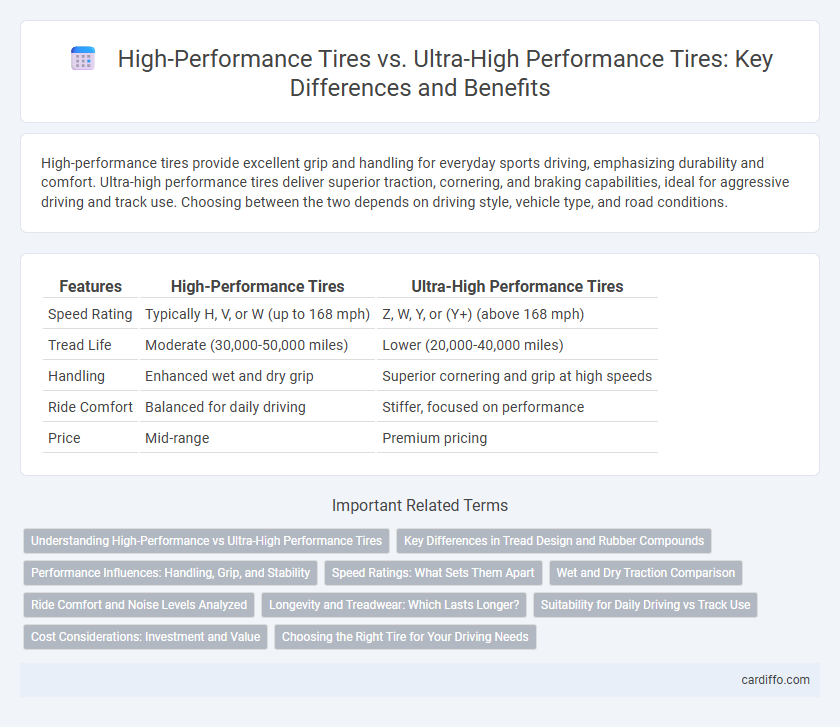 High-Performance Tires vs. Ultra-High Performance Tires: Key Differences and Benefits

High-performance tires provide excellent grip and handling for everyday sports driving, emphasizing durability and comfort. Ultra-high performance tires deliver superior traction, cornering, and braking capabilities, ideal for aggressive driving and track use. Choosing between the two depends on driving style, vehicle type, and road conditions.

| Features | High-Performance Tires | Ultra-High Performance Tires |
|---|---|---|
| Speed Rating | Typically H, V, or W (up to 168 mph) | Z, W, Y, or (Y+) (above 168 mph) |
| Tread Life | Moderate (30,000-50,000 miles) | Lower (20,000-40,000 miles) |
| Handling | Enhanced wet and dry grip | Superior cornering and grip at high speeds |
| Ride Comfort | Balanced for daily driving | Stiffer, focused on performance |
| Price | Mid-range | Premium pricing |

Important Related Terms

Understanding High-Performance vs Ultra-High Performance Tires
Key Differences in Tread Design and Rubber Compounds
Performance Influences: Handling, Grip, and Stability
Speed Ratings: What Sets Them Apart
Wet and Dry Traction Comparison
Ride Comfort and Noise Levels Analyzed
Longevity and Treadwear: Which Lasts Longer?
Suitability for Daily Driving vs Track Use
Cost Considerations: Investment and Value
Choosing the Right Tire for Your Driving Needs

cardiffo.com