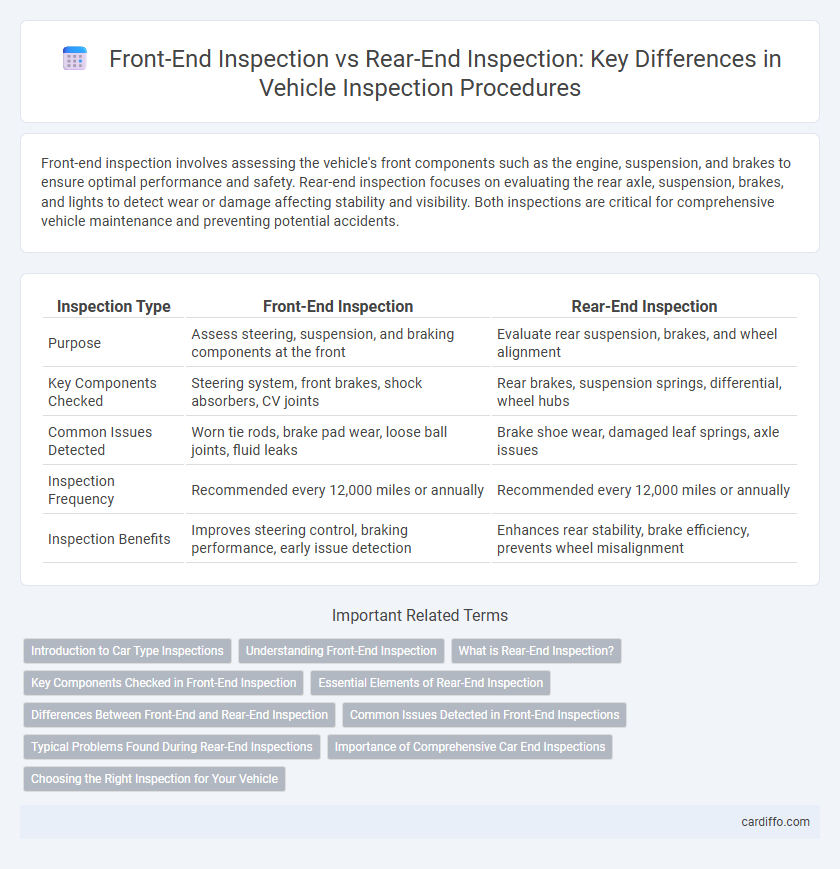 Front-End Inspection vs Rear-End Inspection: Key Differences in Vehicle Inspection Procedures

Front-end inspection involves assessing the vehicle's front components such as the engine, suspension, and brakes to ensure optimal performance and safety. Rear-end inspection focuses on evaluating the rear axle, suspension, brakes, and lights to detect wear or damage affecting stability and visibility. Both inspections are critical for comprehensive vehicle maintenance and preventing potential accidents.

| Inspection Type | Front-End Inspection | Rear-End Inspection |
|---|---|---|
| Purpose | Assess steering, suspension, and braking components at the front | Evaluate rear suspension, brakes, and wheel alignment |
| Key Components Checked | Steering system, front brakes, shock absorbers, CV joints | Rear brakes, suspension springs, differential, wheel hubs |
| Common Issues Detected | Worn tie rods, brake pad wear, loose ball joints, fluid leaks | Brake shoe wear, damaged leaf springs, axle issues |
| Inspection Frequency | Recommended every 12,000 miles or annually | Recommended every 12,000 miles or annually |
| Inspection Benefits | Improves steering control, braking performance, early issue detection | Enhances rear stability, brake efficiency, prevents wheel misalignment |

Important Related Terms

Introduction to Car Type Inspections
Understanding Front-End Inspection
What is Rear-End Inspection?
Key Components Checked in Front-End Inspection
Essential Elements of Rear-End Inspection
Differences Between Front-End and Rear-End Inspection
Common Issues Detected in Front-End Inspections
Typical Problems Found During Rear-End Inspections
Importance of Comprehensive Car End Inspections
Choosing the Right Inspection for Your Vehicle

cardiffo.com