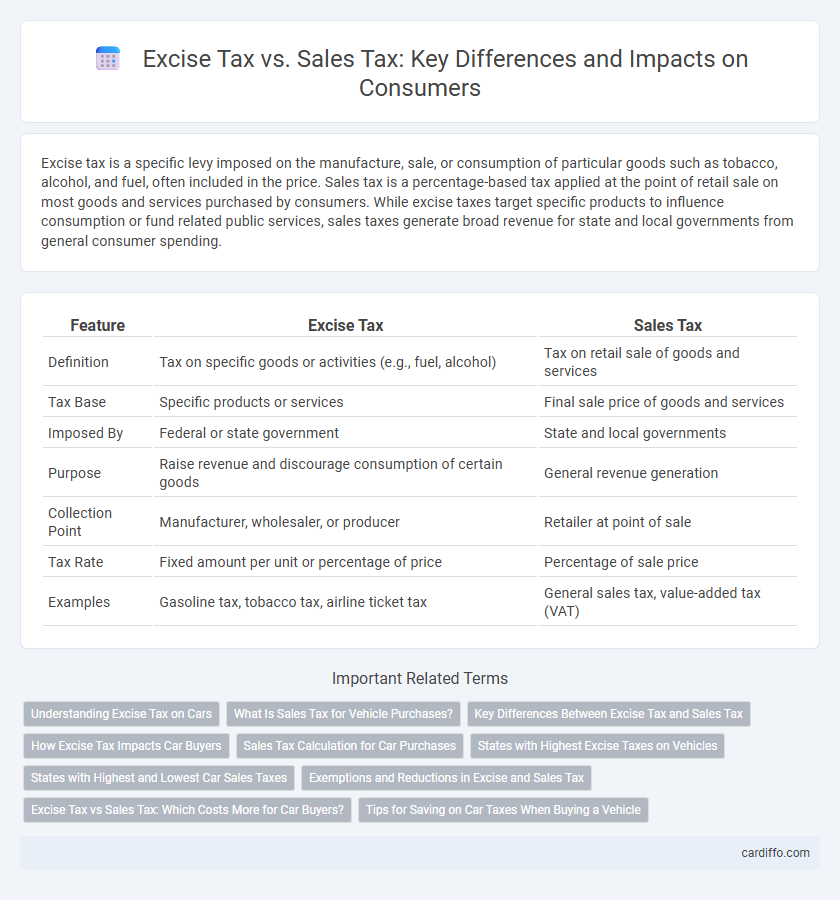 Excise Tax vs. Sales Tax: Key Differences and Impacts on Consumers

Excise tax is a specific levy imposed on the manufacture, sale, or consumption of particular goods such as tobacco, alcohol, and fuel, often included in the price. Sales tax is a percentage-based tax applied at the point of retail sale on most goods and services purchased by consumers. While excise taxes target specific products to influence consumption or fund related public services, sales taxes generate broad revenue for state and local governments from general consumer spending.

| Feature | Excise Tax | Sales Tax |
|---|---|---|
| Definition | Tax on specific goods or activities (e.g., fuel, alcohol) | Tax on retail sale of goods and services |
| Tax Base | Specific products or services | Final sale price of goods and services |
| Imposed By | Federal or state government | State and local governments |
| Purpose | Raise revenue and discourage consumption of certain goods | General revenue generation |
| Collection Point | Manufacturer, wholesaler, or producer | Retailer at point of sale |
| Tax Rate | Fixed amount per unit or percentage of price | Percentage of sale price |
| Examples | Gasoline tax, tobacco tax, airline ticket tax | General sales tax, value-added tax (VAT) |

Important Related Terms

Understanding Excise Tax on Cars
What Is Sales Tax for Vehicle Purchases?
Key Differences Between Excise Tax and Sales Tax
How Excise Tax Impacts Car Buyers
Sales Tax Calculation for Car Purchases
States with Highest Excise Taxes on Vehicles
States with Highest and Lowest Car Sales Taxes
Exemptions and Reductions in Excise and Sales Tax
Excise Tax vs Sales Tax: Which Costs More for Car Buyers?
Tips for Saving on Car Taxes When Buying a Vehicle

cardiffo.com