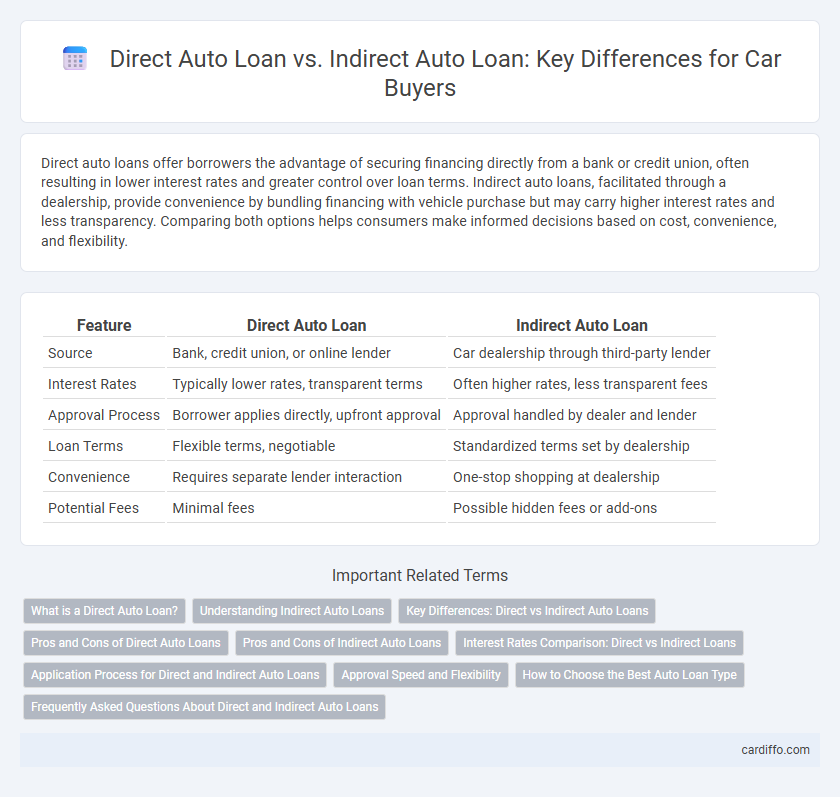 Direct Auto Loan vs. Indirect Auto Loan: Key Differences for Car Buyers

Direct auto loans offer borrowers the advantage of securing financing directly from a bank or credit union, often resulting in lower interest rates and greater control over loan terms. Indirect auto loans, facilitated through a dealership, provide convenience by bundling financing with vehicle purchase but may carry higher interest rates and less transparency. Comparing both options helps consumers make informed decisions based on cost, convenience, and flexibility.

| Feature | Direct Auto Loan | Indirect Auto Loan |
|---|---|---|
| Source | Bank, credit union, or online lender | Car dealership through third-party lender |
| Interest Rates | Typically lower rates, transparent terms | Often higher rates, less transparent fees |
| Approval Process | Borrower applies directly, upfront approval | Approval handled by dealer and lender |
| Loan Terms | Flexible terms, negotiable | Standardized terms set by dealership |
| Convenience | Requires separate lender interaction | One-stop shopping at dealership |
| Potential Fees | Minimal fees | Possible hidden fees or add-ons |

Important Related Terms

What is a Direct Auto Loan?
Understanding Indirect Auto Loans
Key Differences: Direct vs Indirect Auto Loans
Pros and Cons of Direct Auto Loans
Pros and Cons of Indirect Auto Loans
Interest Rates Comparison: Direct vs Indirect Loans
Application Process for Direct and Indirect Auto Loans
Approval Speed and Flexibility
How to Choose the Best Auto Loan Type
Frequently Asked Questions About Direct and Indirect Auto Loans

cardiffo.com