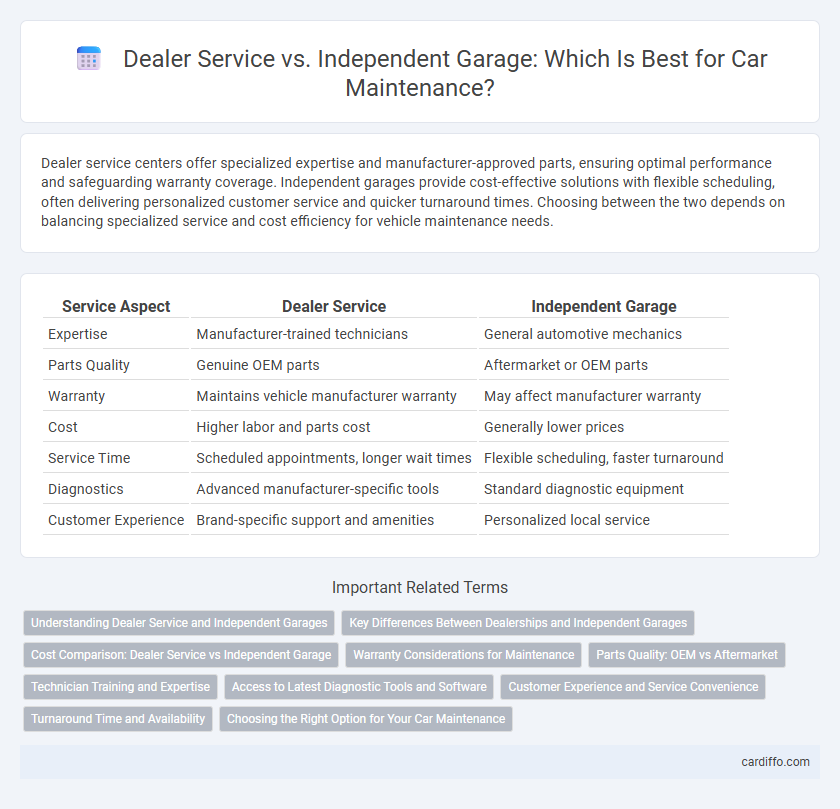 Dealer Service vs. Independent Garage: Which Is Best for Car Maintenance?

Dealer service centers offer specialized expertise and manufacturer-approved parts, ensuring optimal performance and safeguarding warranty coverage. Independent garages provide cost-effective solutions with flexible scheduling, often delivering personalized customer service and quicker turnaround times. Choosing between the two depends on balancing specialized service and cost efficiency for vehicle maintenance needs.

| Service Aspect | Dealer Service | Independent Garage |
|---|---|---|
| Expertise | Manufacturer-trained technicians | General automotive mechanics |
| Parts Quality | Genuine OEM parts | Aftermarket or OEM parts |
| Warranty | Maintains vehicle manufacturer warranty | May affect manufacturer warranty |
| Cost | Higher labor and parts cost | Generally lower prices |
| Service Time | Scheduled appointments, longer wait times | Flexible scheduling, faster turnaround |
| Diagnostics | Advanced manufacturer-specific tools | Standard diagnostic equipment |
| Customer Experience | Brand-specific support and amenities | Personalized local service |

Important Related Terms

Understanding Dealer Service and Independent Garages
Key Differences Between Dealerships and Independent Garages
Cost Comparison: Dealer Service vs Independent Garage
Warranty Considerations for Maintenance
Parts Quality: OEM vs Aftermarket
Technician Training and Expertise
Access to Latest Diagnostic Tools and Software
Customer Experience and Service Convenience
Turnaround Time and Availability
Choosing the Right Option for Your Car Maintenance

cardiffo.com