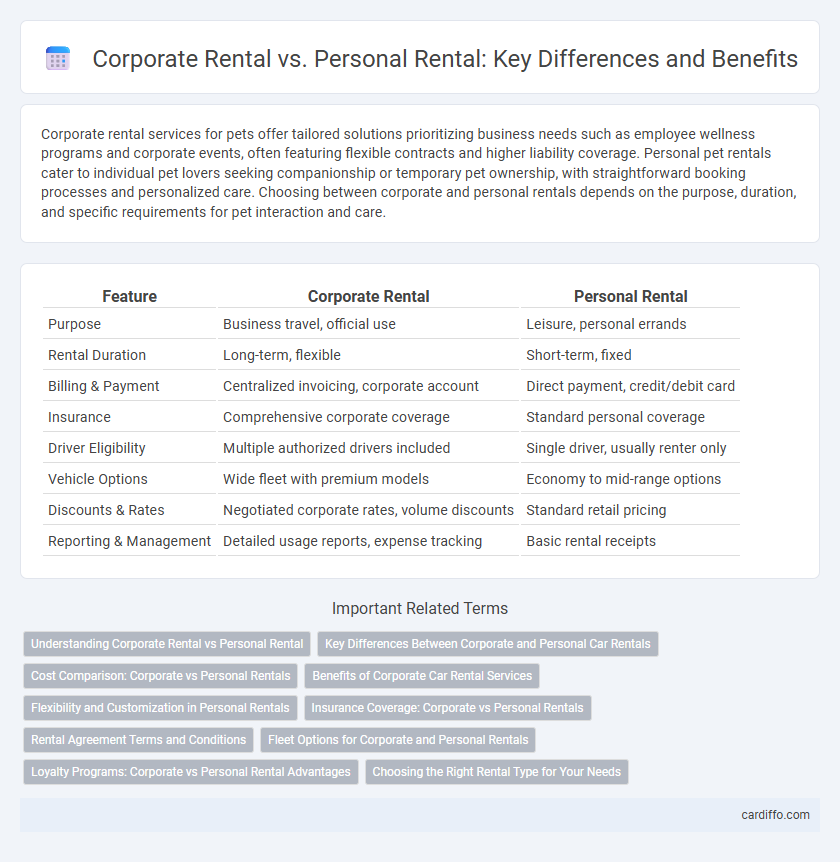 Corporate Rental vs. Personal Rental: Key Differences and Benefits

Corporate rental services for pets offer tailored solutions prioritizing business needs such as employee wellness programs and corporate events, often featuring flexible contracts and higher liability coverage. Personal pet rentals cater to individual pet lovers seeking companionship or temporary pet ownership, with straightforward booking processes and personalized care. Choosing between corporate and personal rentals depends on the purpose, duration, and specific requirements for pet interaction and care.

| Feature | Corporate Rental | Personal Rental |
|---|---|---|
| Purpose | Business travel, official use | Leisure, personal errands |
| Rental Duration | Long-term, flexible | Short-term, fixed |
| Billing & Payment | Centralized invoicing, corporate account | Direct payment, credit/debit card |
| Insurance | Comprehensive corporate coverage | Standard personal coverage |
| Driver Eligibility | Multiple authorized drivers included | Single driver, usually renter only |
| Vehicle Options | Wide fleet with premium models | Economy to mid-range options |
| Discounts & Rates | Negotiated corporate rates, volume discounts | Standard retail pricing |
| Reporting & Management | Detailed usage reports, expense tracking | Basic rental receipts |

Important Related Terms

Understanding Corporate Rental vs Personal Rental
Key Differences Between Corporate and Personal Car Rentals
Cost Comparison: Corporate vs Personal Rentals
Benefits of Corporate Car Rental Services
Flexibility and Customization in Personal Rentals
Insurance Coverage: Corporate vs Personal Rentals
Rental Agreement Terms and Conditions
Fleet Options for Corporate and Personal Rentals
Loyalty Programs: Corporate vs Personal Rental Advantages
Choosing the Right Rental Type for Your Needs

cardiffo.com