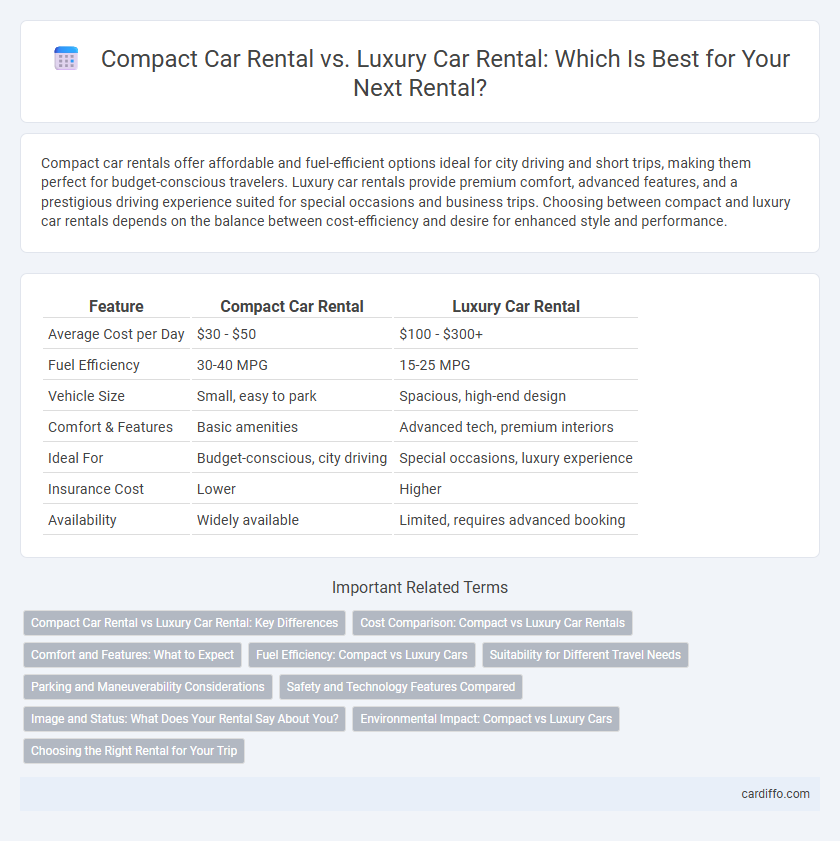 Compact Car Rental vs. Luxury Car Rental: Which Is Best for Your Next Rental?

Compact car rentals offer affordable and fuel-efficient options ideal for city driving and short trips, making them perfect for budget-conscious travelers. Luxury car rentals provide premium comfort, advanced features, and a prestigious driving experience suited for special occasions and business trips. Choosing between compact and luxury car rentals depends on the balance between cost-efficiency and desire for enhanced style and performance.

| Feature | Compact Car Rental | Luxury Car Rental |
|---|---|---|
| Average Cost per Day | \$30 - \$50 | \$100 - \$300+ |
| Fuel Efficiency | 30-40 MPG | 15-25 MPG |
| Vehicle Size | Small, easy to park | Spacious, high-end design |
| Comfort & Features | Basic amenities | Advanced tech, premium interiors |
| Ideal For | Budget-conscious, city driving | Special occasions, luxury experience |
| Insurance Cost | Lower | Higher |
| Availability | Widely available | Limited, requires advanced booking |

Important Related Terms

Compact Car Rental vs Luxury Car Rental: Key Differences
Cost Comparison: Compact vs Luxury Car Rentals
Comfort and Features: What to Expect
Fuel Efficiency: Compact vs Luxury Cars
Suitability for Different Travel Needs
Parking and Maneuverability Considerations
Safety and Technology Features Compared
Image and Status: What Does Your Rental Say About You?
Environmental Impact: Compact vs Luxury Cars
Choosing the Right Rental for Your Trip

cardiffo.com