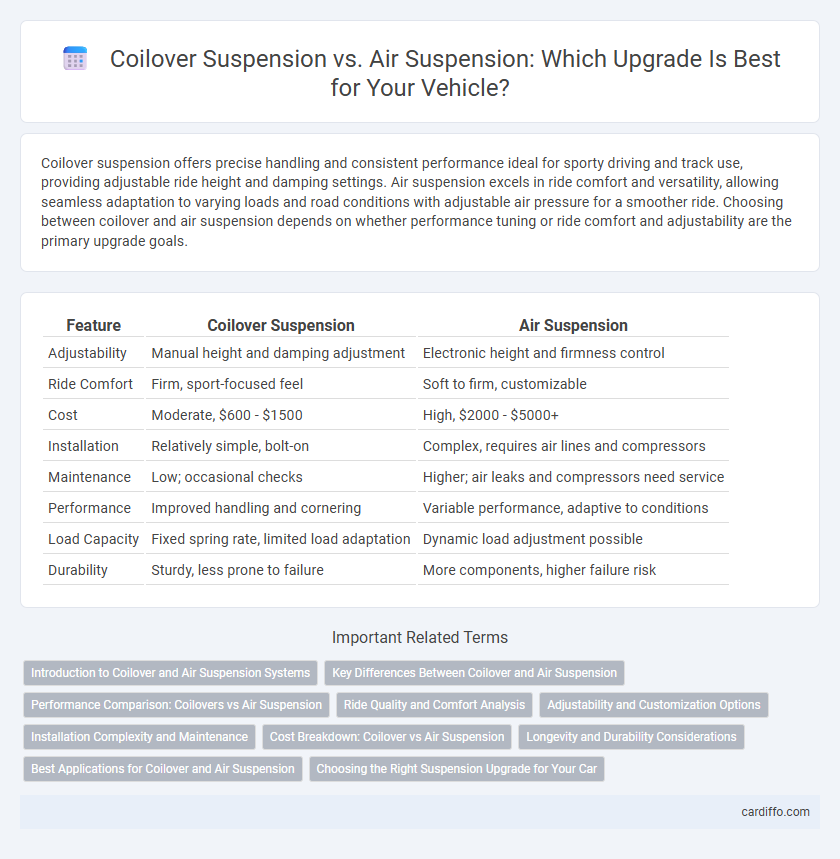 Coilover Suspension vs. Air Suspension: Which Upgrade Is Best for Your Vehicle?

Coilover suspension offers precise handling and consistent performance ideal for sporty driving and track use, providing adjustable ride height and damping settings. Air suspension excels in ride comfort and versatility, allowing seamless adaptation to varying loads and road conditions with adjustable air pressure for a smoother ride. Choosing between coilover and air suspension depends on whether performance tuning or ride comfort and adjustability are the primary upgrade goals.

| Feature | Coilover Suspension | Air Suspension |
|---|---|---|
| Adjustability | Manual height and damping adjustment | Electronic height and firmness control |
| Ride Comfort | Firm, sport-focused feel | Soft to firm, customizable |
| Cost | Moderate, \$600 - \$1500 | High, \$2000 - \$5000+ |
| Installation | Relatively simple, bolt-on | Complex, requires air lines and compressors |
| Maintenance | Low; occasional checks | Higher; air leaks and compressors need service |
| Performance | Improved handling and cornering | Variable performance, adaptive to conditions |
| Load Capacity | Fixed spring rate, limited load adaptation | Dynamic load adjustment possible |
| Durability | Sturdy, less prone to failure | More components, higher failure risk |

Important Related Terms

Introduction to Coilover and Air Suspension Systems
Key Differences Between Coilover and Air Suspension
Performance Comparison: Coilovers vs Air Suspension
Ride Quality and Comfort Analysis
Adjustability and Customization Options
Installation Complexity and Maintenance
Cost Breakdown: Coilover vs Air Suspension
Longevity and Durability Considerations
Best Applications for Coilover and Air Suspension
Choosing the Right Suspension Upgrade for Your Car

cardiffo.com