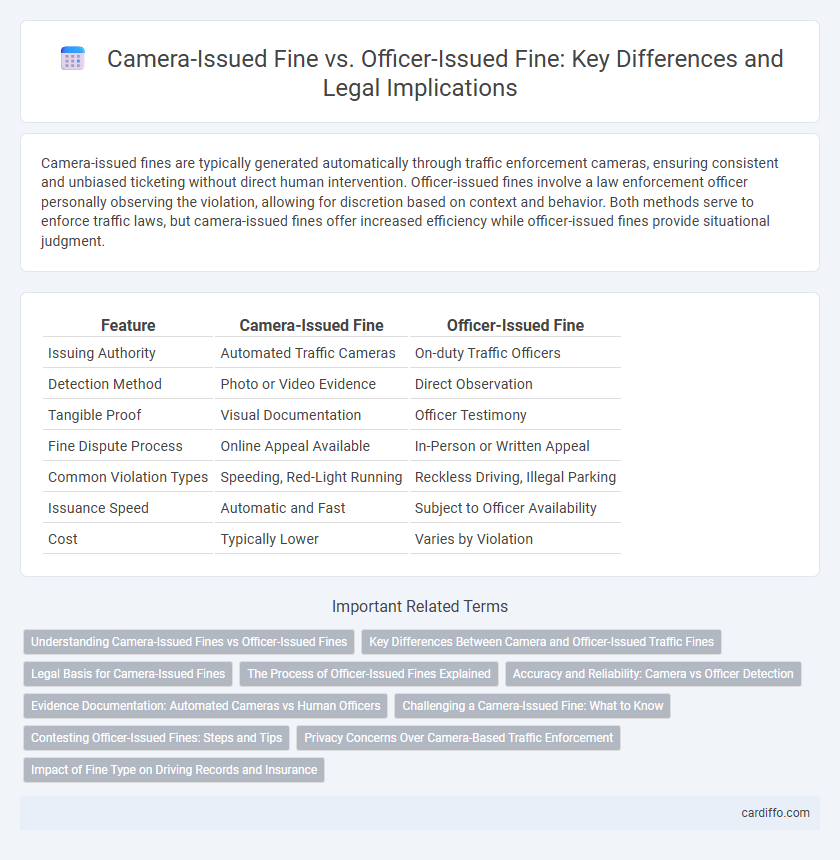 Camera-Issued Fine vs. Officer-Issued Fine: Key Differences and Legal Implications

Camera-issued fines are typically generated automatically through traffic enforcement cameras, ensuring consistent and unbiased ticketing without direct human intervention. Officer-issued fines involve a law enforcement officer personally observing the violation, allowing for discretion based on context and behavior. Both methods serve to enforce traffic laws, but camera-issued fines offer increased efficiency while officer-issued fines provide situational judgment.

| Feature | Camera-Issued Fine | Officer-Issued Fine |
|---|---|---|
| Issuing Authority | Automated Traffic Cameras | On-duty Traffic Officers |
| Detection Method | Photo or Video Evidence | Direct Observation |
| Tangible Proof | Visual Documentation | Officer Testimony |
| Fine Dispute Process | Online Appeal Available | In-Person or Written Appeal |
| Common Violation Types | Speeding, Red-Light Running | Reckless Driving, Illegal Parking |
| Issuance Speed | Automatic and Fast | Subject to Officer Availability |
| Cost | Typically Lower | Varies by Violation |

Important Related Terms

Understanding Camera-Issued Fines vs Officer-Issued Fines
Key Differences Between Camera and Officer-Issued Traffic Fines
Legal Basis for Camera-Issued Fines
The Process of Officer-Issued Fines Explained
Accuracy and Reliability: Camera vs Officer Detection
Evidence Documentation: Automated Cameras vs Human Officers
Challenging a Camera-Issued Fine: What to Know
Contesting Officer-Issued Fines: Steps and Tips
Privacy Concerns Over Camera-Based Traffic Enforcement
Impact of Fine Type on Driving Records and Insurance

cardiffo.com