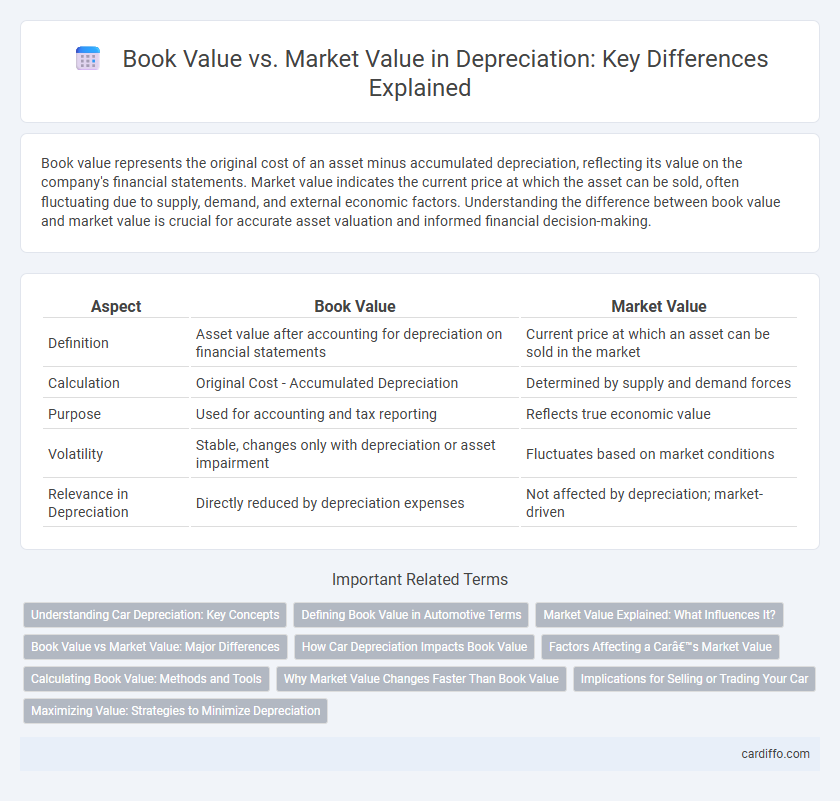 Book Value vs. Market Value in Depreciation: Key Differences Explained

Book value represents the original cost of an asset minus accumulated depreciation, reflecting its value on the company's financial statements. Market value indicates the current price at which the asset can be sold, often fluctuating due to supply, demand, and external economic factors. Understanding the difference between book value and market value is crucial for accurate asset valuation and informed financial decision-making.

| Aspect | Book Value | Market Value |
|---|---|---|
| Definition | Asset value after accounting for depreciation on financial statements | Current price at which an asset can be sold in the market |
| Calculation | Original Cost - Accumulated Depreciation | Determined by supply and demand forces |
| Purpose | Used for accounting and tax reporting | Reflects true economic value |
| Volatility | Stable, changes only with depreciation or asset impairment | Fluctuates based on market conditions |
| Relevance in Depreciation | Directly reduced by depreciation expenses | Not affected by depreciation; market-driven |

Important Related Terms

Understanding Car Depreciation: Key Concepts
Defining Book Value in Automotive Terms
Market Value Explained: What Influences It?
Book Value vs Market Value: Major Differences
How Car Depreciation Impacts Book Value
Factors Affecting a Carâ€™s Market Value
Calculating Book Value: Methods and Tools
Why Market Value Changes Faster Than Book Value
Implications for Selling or Trading Your Car
Maximizing Value: Strategies to Minimize Depreciation

cardiffo.com