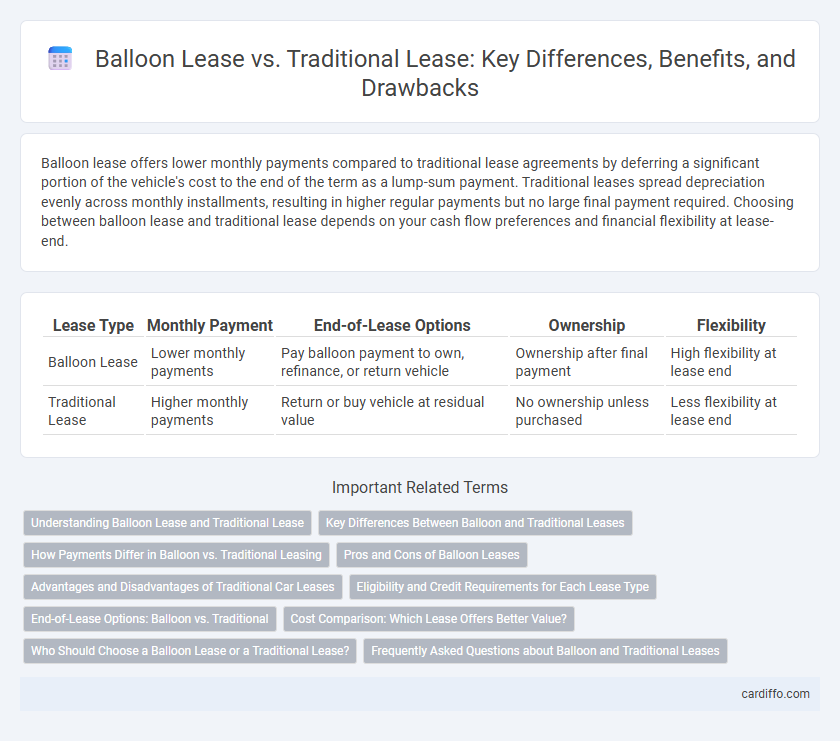 Balloon Lease vs. Traditional Lease: Key Differences, Benefits, and Drawbacks

Balloon lease offers lower monthly payments compared to traditional lease agreements by deferring a significant portion of the vehicle's cost to the end of the term as a lump-sum payment. Traditional leases spread depreciation evenly across monthly installments, resulting in higher regular payments but no large final payment required. Choosing between balloon lease and traditional lease depends on your cash flow preferences and financial flexibility at lease-end.

| Lease Type | Monthly Payment | End-of-Lease Options | Ownership | Flexibility |
|---|---|---|---|---|
| Balloon Lease | Lower monthly payments | Pay balloon payment to own, refinance, or return vehicle | Ownership after final payment | High flexibility at lease end |
| Traditional Lease | Higher monthly payments | Return or buy vehicle at residual value | No ownership unless purchased | Less flexibility at lease end |

Important Related Terms

Understanding Balloon Lease and Traditional Lease
Key Differences Between Balloon and Traditional Leases
How Payments Differ in Balloon vs. Traditional Leasing
Pros and Cons of Balloon Leases
Advantages and Disadvantages of Traditional Car Leases
Eligibility and Credit Requirements for Each Lease Type
End-of-Lease Options: Balloon vs. Traditional
Cost Comparison: Which Lease Offers Better Value?
Who Should Choose a Balloon Lease or a Traditional Lease?
Frequently Asked Questions about Balloon and Traditional Leases

cardiffo.com