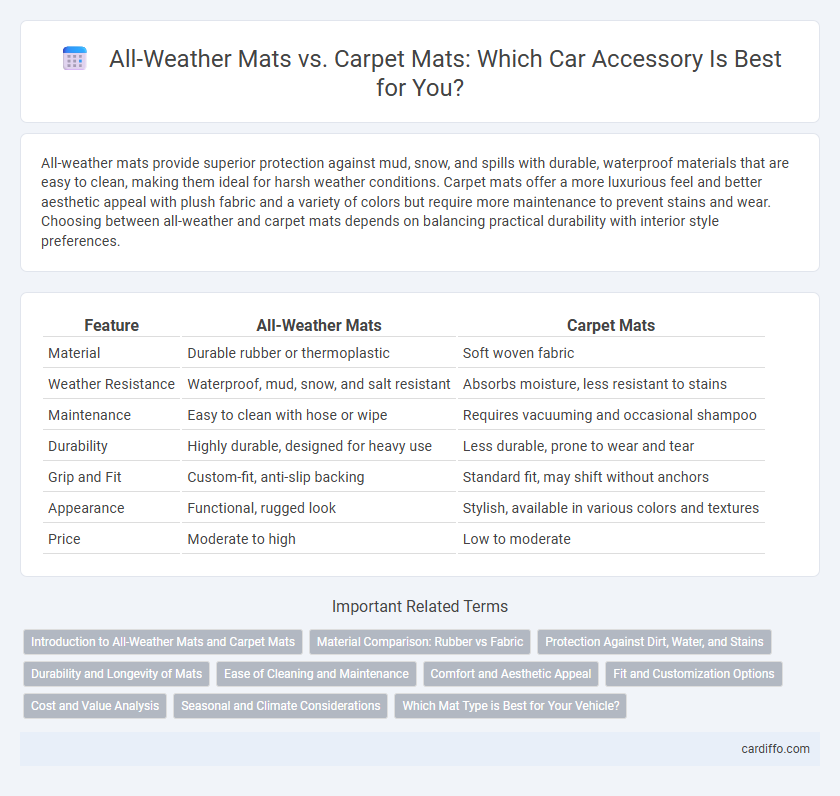 All-Weather Mats vs. Carpet Mats: Which Car Accessory Is Best for You?

All-weather mats provide superior protection against mud, snow, and spills with durable, waterproof materials that are easy to clean, making them ideal for harsh weather conditions. Carpet mats offer a more luxurious feel and better aesthetic appeal with plush fabric and a variety of colors but require more maintenance to prevent stains and wear. Choosing between all-weather and carpet mats depends on balancing practical durability with interior style preferences.

| Feature | All-Weather Mats | Carpet Mats |
|---|---|---|
| Material | Durable rubber or thermoplastic | Soft woven fabric |
| Weather Resistance | Waterproof, mud, snow, and salt resistant | Absorbs moisture, less resistant to stains |
| Maintenance | Easy to clean with hose or wipe | Requires vacuuming and occasional shampoo |
| Durability | Highly durable, designed for heavy use | Less durable, prone to wear and tear |
| Grip and Fit | Custom-fit, anti-slip backing | Standard fit, may shift without anchors |
| Appearance | Functional, rugged look | Stylish, available in various colors and textures |
| Price | Moderate to high | Low to moderate |

Important Related Terms

Introduction to All-Weather Mats and Carpet Mats
Material Comparison: Rubber vs Fabric
Protection Against Dirt, Water, and Stains
Durability and Longevity of Mats
Ease of Cleaning and Maintenance
Comfort and Aesthetic Appeal
Fit and Customization Options
Cost and Value Analysis
Seasonal and Climate Considerations
Which Mat Type is Best for Your Vehicle?

cardiffo.com