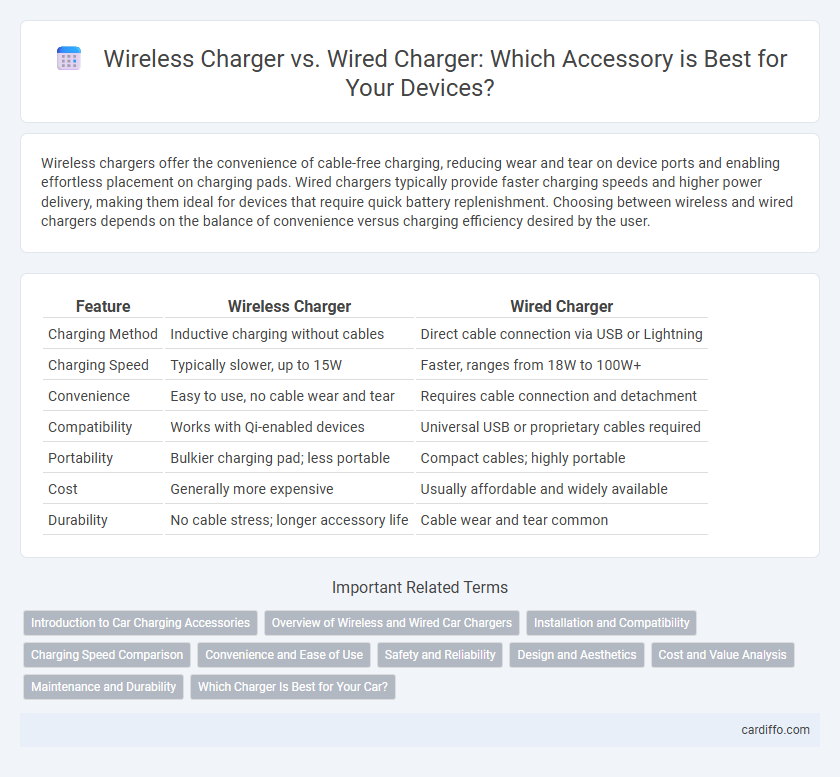 Wireless Charger vs. Wired Charger: Which Accessory is Best for Your Devices?

Wireless chargers offer the convenience of cable-free charging, reducing wear and tear on device ports and enabling effortless placement on charging pads. Wired chargers typically provide faster charging speeds and higher power delivery, making them ideal for devices that require quick battery replenishment. Choosing between wireless and wired chargers depends on the balance of convenience versus charging efficiency desired by the user.

| Feature | Wireless Charger | Wired Charger |
|---|---|---|
| Charging Method | Inductive charging without cables | Direct cable connection via USB or Lightning |
| Charging Speed | Typically slower, up to 15W | Faster, ranges from 18W to 100W+ |
| Convenience | Easy to use, no cable wear and tear | Requires cable connection and detachment |
| Compatibility | Works with Qi-enabled devices | Universal USB or proprietary cables required |
| Portability | Bulkier charging pad; less portable | Compact cables; highly portable |
| Cost | Generally more expensive | Usually affordable and widely available |
| Durability | No cable stress; longer accessory life | Cable wear and tear common |

Important Related Terms

Introduction to Car Charging Accessories
Overview of Wireless and Wired Car Chargers
Installation and Compatibility
Charging Speed Comparison
Convenience and Ease of Use
Safety and Reliability
Design and Aesthetics
Cost and Value Analysis
Maintenance and Durability
Which Charger Is Best for Your Car?

cardiffo.com