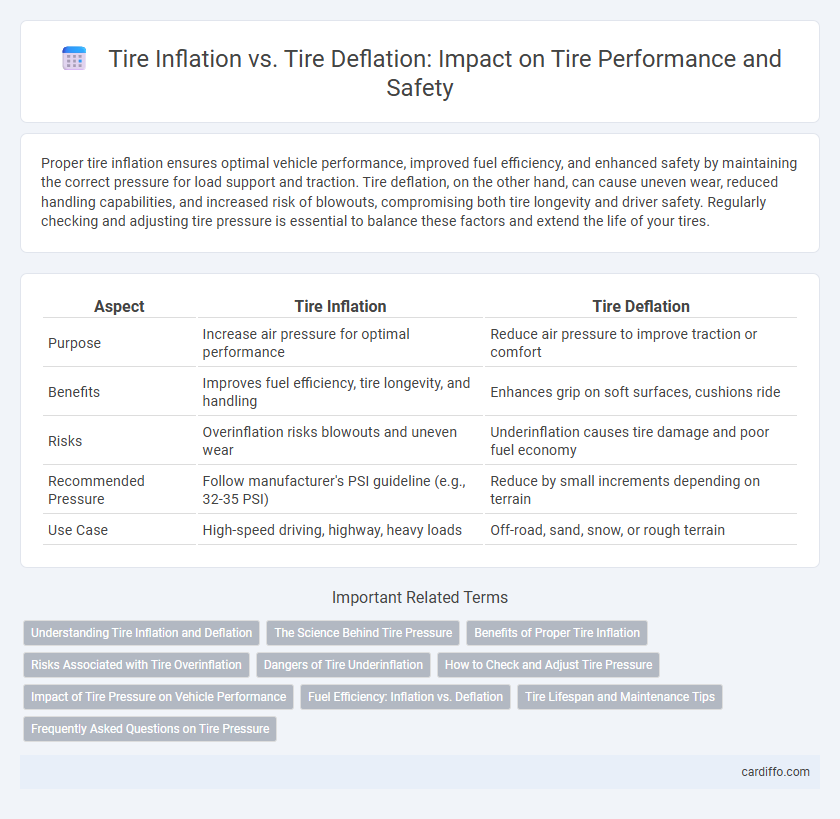 Tire Inflation vs. Tire Deflation: Impact on Tire Performance and Safety

Proper tire inflation ensures optimal vehicle performance, improved fuel efficiency, and enhanced safety by maintaining the correct pressure for load support and traction. Tire deflation, on the other hand, can cause uneven wear, reduced handling capabilities, and increased risk of blowouts, compromising both tire longevity and driver safety. Regularly checking and adjusting tire pressure is essential to balance these factors and extend the life of your tires.

| Aspect | Tire Inflation | Tire Deflation |
|---|---|---|
| Purpose | Increase air pressure for optimal performance | Reduce air pressure to improve traction or comfort |
| Benefits | Improves fuel efficiency, tire longevity, and handling | Enhances grip on soft surfaces, cushions ride |
| Risks | Overinflation risks blowouts and uneven wear | Underinflation causes tire damage and poor fuel economy |
| Recommended Pressure | Follow manufacturer's PSI guideline (e.g., 32-35 PSI) | Reduce by small increments depending on terrain |
| Use Case | High-speed driving, highway, heavy loads | Off-road, sand, snow, or rough terrain |

Important Related Terms

Understanding Tire Inflation and Deflation
The Science Behind Tire Pressure
Benefits of Proper Tire Inflation
Risks Associated with Tire Overinflation
Dangers of Tire Underinflation
How to Check and Adjust Tire Pressure
Impact of Tire Pressure on Vehicle Performance
Fuel Efficiency: Inflation vs. Deflation
Tire Lifespan and Maintenance Tips
Frequently Asked Questions on Tire Pressure

cardiffo.com