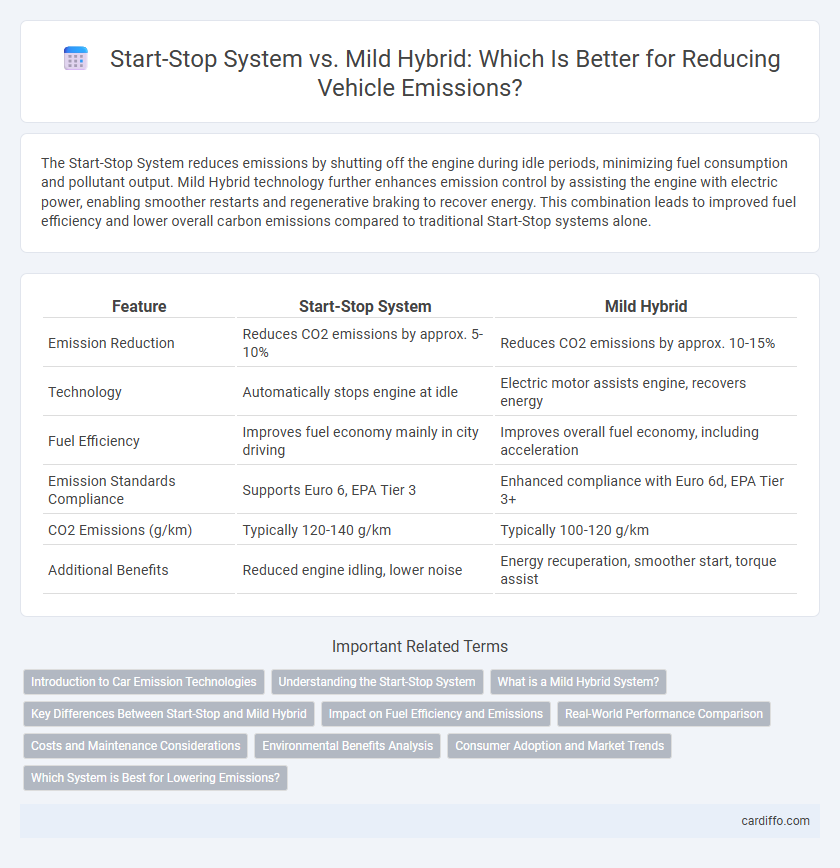 Start-Stop System vs. Mild Hybrid: Which Is Better for Reducing Vehicle Emissions?

The Start-Stop System reduces emissions by shutting off the engine during idle periods, minimizing fuel consumption and pollutant output. Mild Hybrid technology further enhances emission control by assisting the engine with electric power, enabling smoother restarts and regenerative braking to recover energy. This combination leads to improved fuel efficiency and lower overall carbon emissions compared to traditional Start-Stop systems alone.

| Feature | Start-Stop System | Mild Hybrid |
|---|---|---|
| Emission Reduction | Reduces CO2 emissions by approx. 5-10% | Reduces CO2 emissions by approx. 10-15% |
| Technology | Automatically stops engine at idle | Electric motor assists engine, recovers energy |
| Fuel Efficiency | Improves fuel economy mainly in city driving | Improves overall fuel economy, including acceleration |
| Emission Standards Compliance | Supports Euro 6, EPA Tier 3 | Enhanced compliance with Euro 6d, EPA Tier 3+ |
| CO2 Emissions (g/km) | Typically 120-140 g/km | Typically 100-120 g/km |
| Additional Benefits | Reduced engine idling, lower noise | Energy recuperation, smoother start, torque assist |

Important Related Terms

Introduction to Car Emission Technologies
Understanding the Start-Stop System
What is a Mild Hybrid System?
Key Differences Between Start-Stop and Mild Hybrid
Impact on Fuel Efficiency and Emissions
Real-World Performance Comparison
Costs and Maintenance Considerations
Environmental Benefits Analysis
Consumer Adoption and Market Trends
Which System is Best for Lowering Emissions?

cardiffo.com