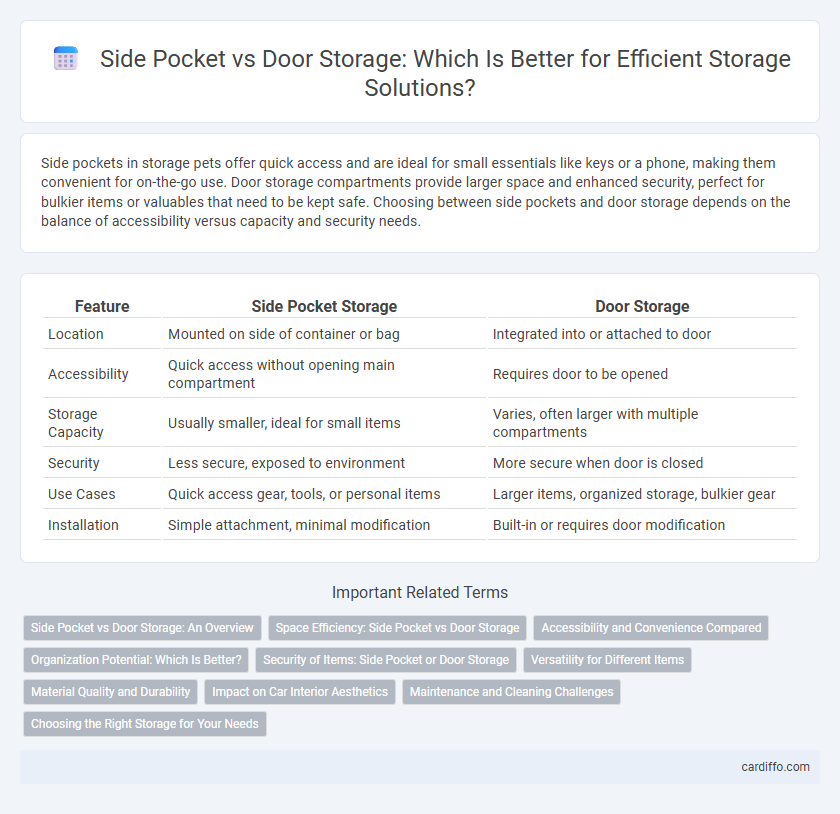 Side Pocket vs Door Storage: Which Is Better for Efficient Storage Solutions?

Side pockets in storage pets offer quick access and are ideal for small essentials like keys or a phone, making them convenient for on-the-go use. Door storage compartments provide larger space and enhanced security, perfect for bulkier items or valuables that need to be kept safe. Choosing between side pockets and door storage depends on the balance of accessibility versus capacity and security needs.

| Feature | Side Pocket Storage | Door Storage |
|---|---|---|
| Location | Mounted on side of container or bag | Integrated into or attached to door |
| Accessibility | Quick access without opening main compartment | Requires door to be opened |
| Storage Capacity | Usually smaller, ideal for small items | Varies, often larger with multiple compartments |
| Security | Less secure, exposed to environment | More secure when door is closed |
| Use Cases | Quick access gear, tools, or personal items | Larger items, organized storage, bulkier gear |
| Installation | Simple attachment, minimal modification | Built-in or requires door modification |

Important Related Terms

Side Pocket vs Door Storage: An Overview
Space Efficiency: Side Pocket vs Door Storage
Accessibility and Convenience Compared
Organization Potential: Which Is Better?
Security of Items: Side Pocket or Door Storage
Versatility for Different Items
Material Quality and Durability
Impact on Car Interior Aesthetics
Maintenance and Cleaning Challenges
Choosing the Right Storage for Your Needs

cardiffo.com