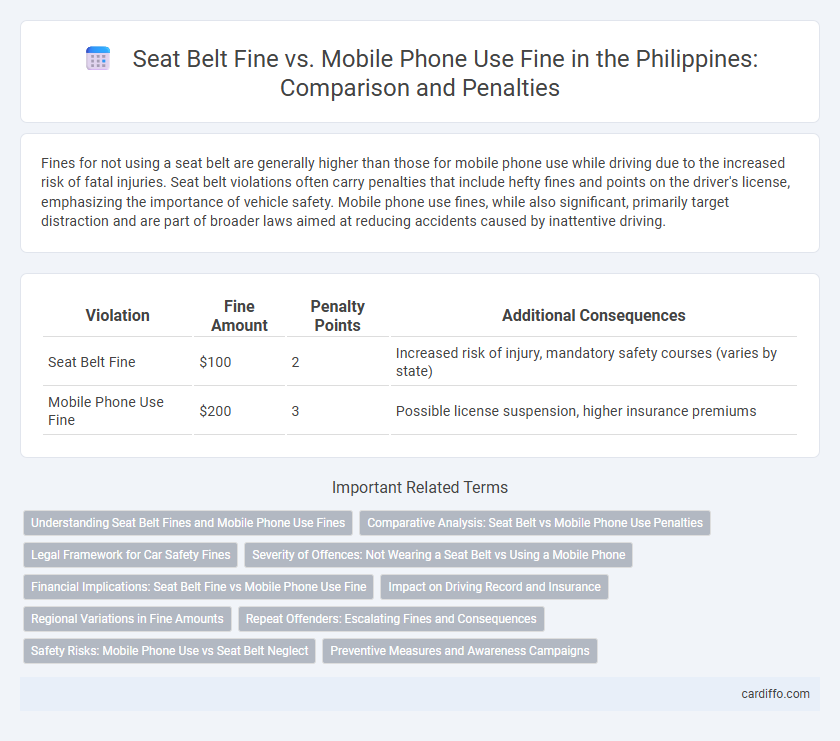 Seat Belt Fine vs. Mobile Phone Use Fine in the Philippines: Comparison and Penalties

Fines for not using a seat belt are generally higher than those for mobile phone use while driving due to the increased risk of fatal injuries. Seat belt violations often carry penalties that include hefty fines and points on the driver's license, emphasizing the importance of vehicle safety. Mobile phone use fines, while also significant, primarily target distraction and are part of broader laws aimed at reducing accidents caused by inattentive driving.

| Violation | Fine Amount | Penalty Points | Additional Consequences |
|---|---|---|---|
| Seat Belt Fine | \$100 | 2 | Increased risk of injury, mandatory safety courses (varies by state) |
| Mobile Phone Use Fine | \$200 | 3 | Possible license suspension, higher insurance premiums |

Important Related Terms

Understanding Seat Belt Fines and Mobile Phone Use Fines
Comparative Analysis: Seat Belt vs Mobile Phone Use Penalties
Legal Framework for Car Safety Fines
Severity of Offences: Not Wearing a Seat Belt vs Using a Mobile Phone
Financial Implications: Seat Belt Fine vs Mobile Phone Use Fine
Impact on Driving Record and Insurance
Regional Variations in Fine Amounts
Repeat Offenders: Escalating Fines and Consequences
Safety Risks: Mobile Phone Use vs Seat Belt Neglect
Preventive Measures and Awareness Campaigns

cardiffo.com