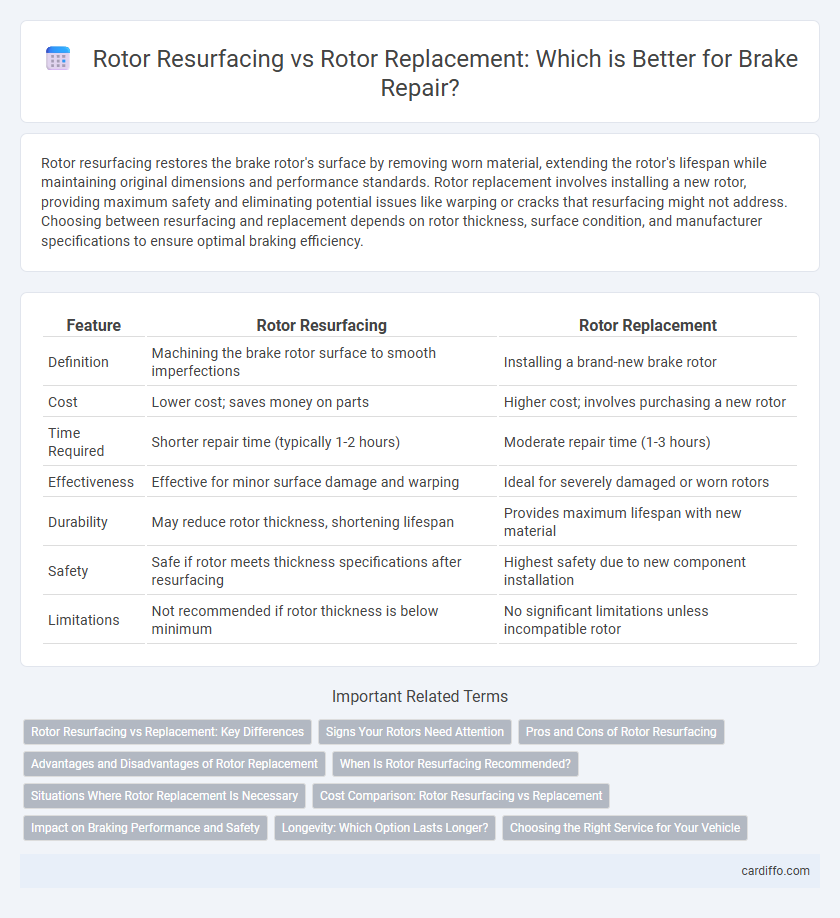 Rotor Resurfacing vs Rotor Replacement: Which is Better for Brake Repair?

Rotor resurfacing restores the brake rotor's surface by removing worn material, extending the rotor's lifespan while maintaining original dimensions and performance standards. Rotor replacement involves installing a new rotor, providing maximum safety and eliminating potential issues like warping or cracks that resurfacing might not address. Choosing between resurfacing and replacement depends on rotor thickness, surface condition, and manufacturer specifications to ensure optimal braking efficiency.

| Feature | Rotor Resurfacing | Rotor Replacement |
|---|---|---|
| Definition | Machining the brake rotor surface to smooth imperfections | Installing a brand-new brake rotor |
| Cost | Lower cost; saves money on parts | Higher cost; involves purchasing a new rotor |
| Time Required | Shorter repair time (typically 1-2 hours) | Moderate repair time (1-3 hours) |
| Effectiveness | Effective for minor surface damage and warping | Ideal for severely damaged or worn rotors |
| Durability | May reduce rotor thickness, shortening lifespan | Provides maximum lifespan with new material |
| Safety | Safe if rotor meets thickness specifications after resurfacing | Highest safety due to new component installation |
| Limitations | Not recommended if rotor thickness is below minimum | No significant limitations unless incompatible rotor |

Important Related Terms

Rotor Resurfacing vs Replacement: Key Differences
Signs Your Rotors Need Attention
Pros and Cons of Rotor Resurfacing
Advantages and Disadvantages of Rotor Replacement
When Is Rotor Resurfacing Recommended?
Situations Where Rotor Replacement Is Necessary
Cost Comparison: Rotor Resurfacing vs Replacement
Impact on Braking Performance and Safety
Longevity: Which Option Lasts Longer?
Choosing the Right Service for Your Vehicle

cardiffo.com